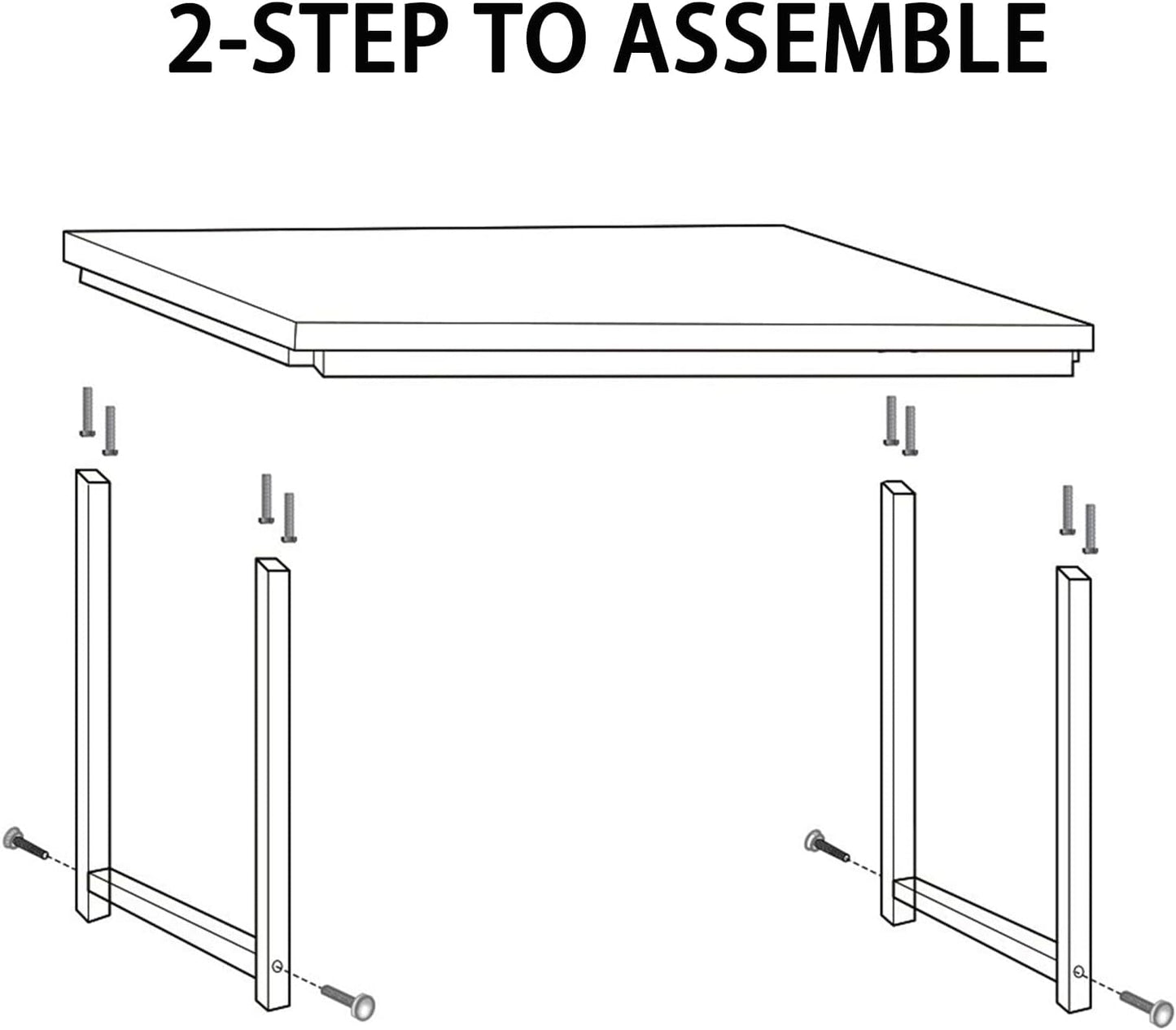 2-STEP TO ASSEMBLE