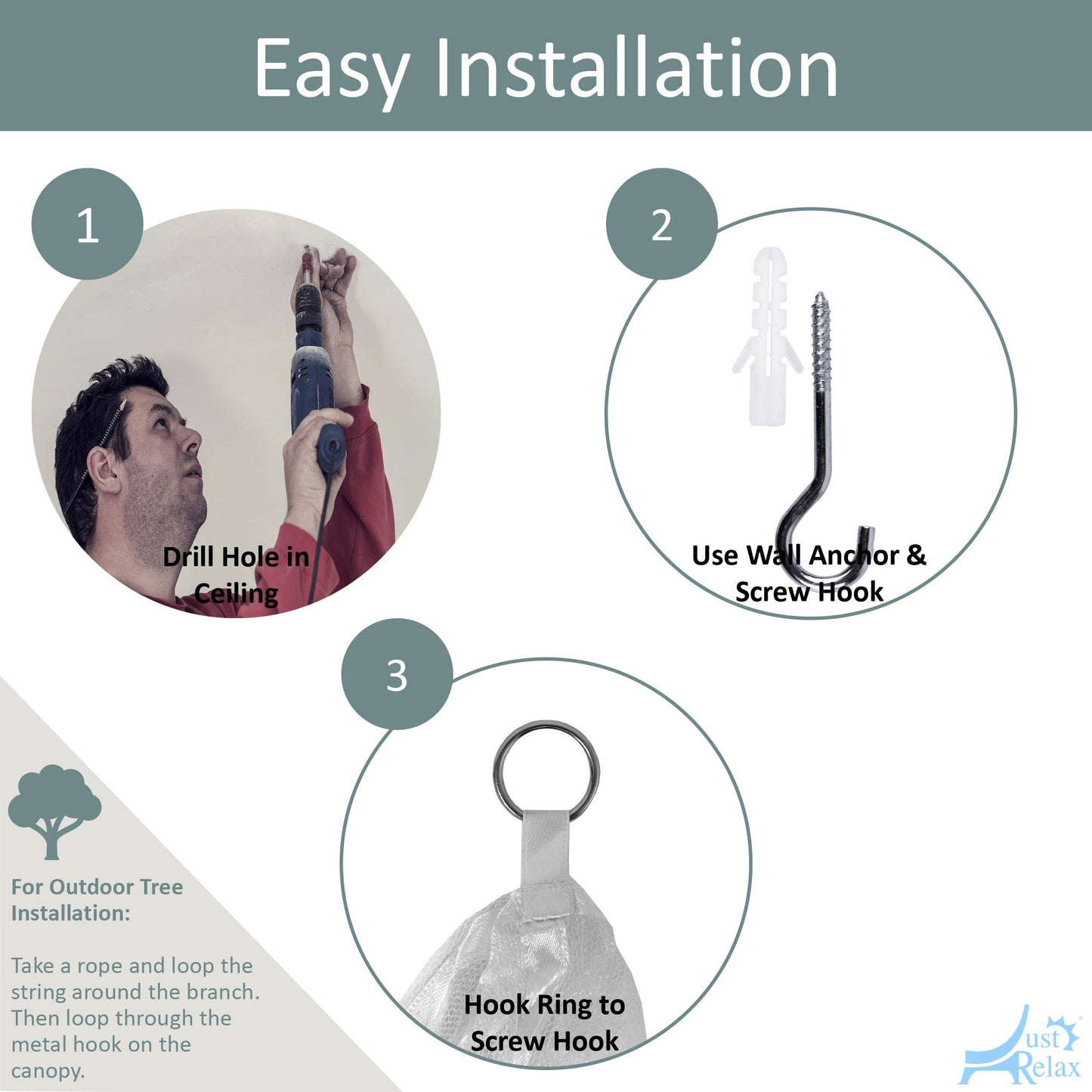 Easy Installation

1

Drill Hole in Ceiling

2

Use Wall Anchor & Screw Hook

3

Hook Ring to Screw Hook

For Outdoor Tree Installation:

Take a rope and loop the string around the branch. Then loop through the metal hook on the canopy.

Just Relax