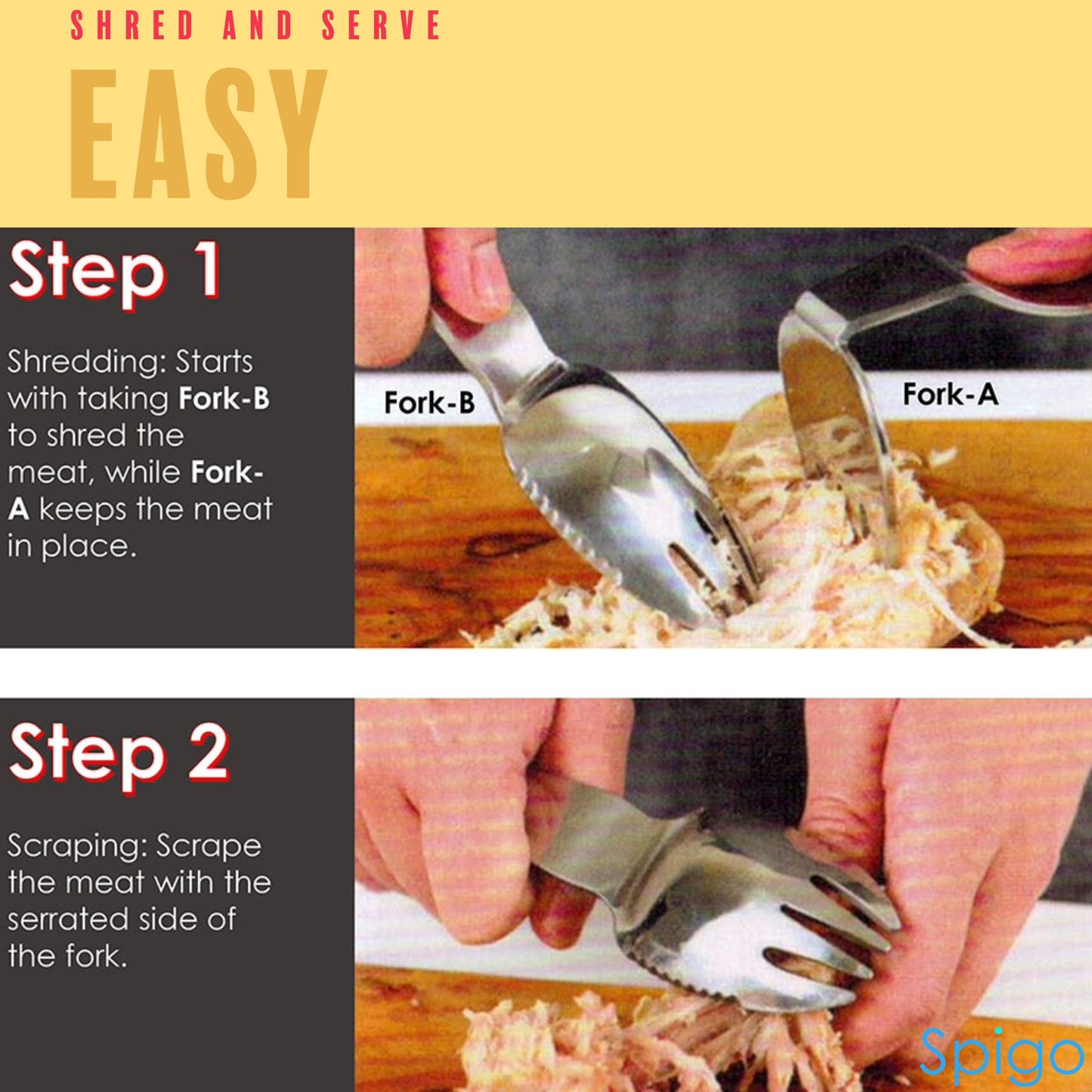 SHRED AND SERVE

EASY

Step 1

Shredding: Starts with taking Fork-B to shred the meat, while Fork-A keeps the meat in place.

Fork-B

Fork-A

Step 2

Scraping: Scrape the meat with the serrated side of the fork.

Spigo