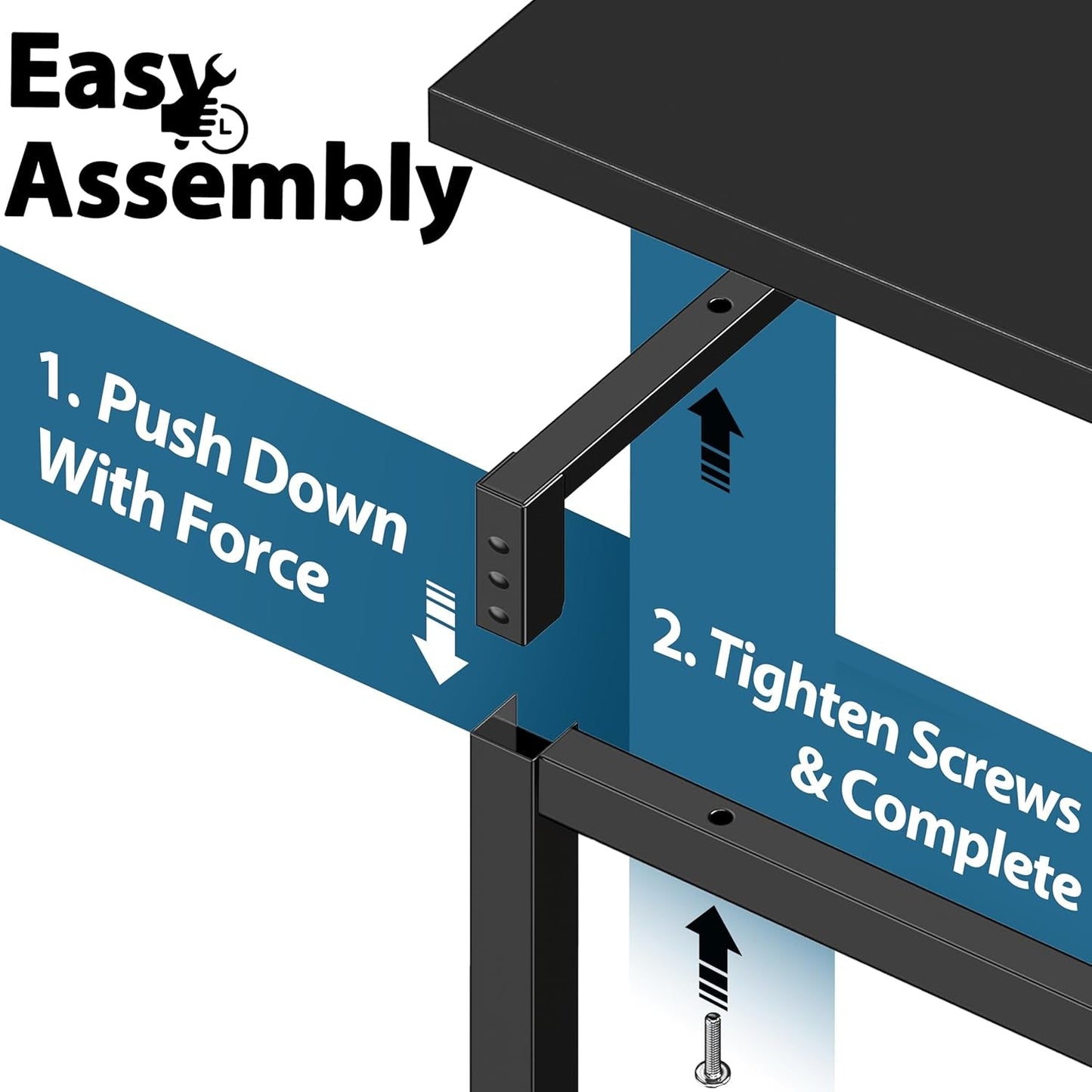 Easy Assembly

1. Push Down With Force

2. Tighten Screws & Complete