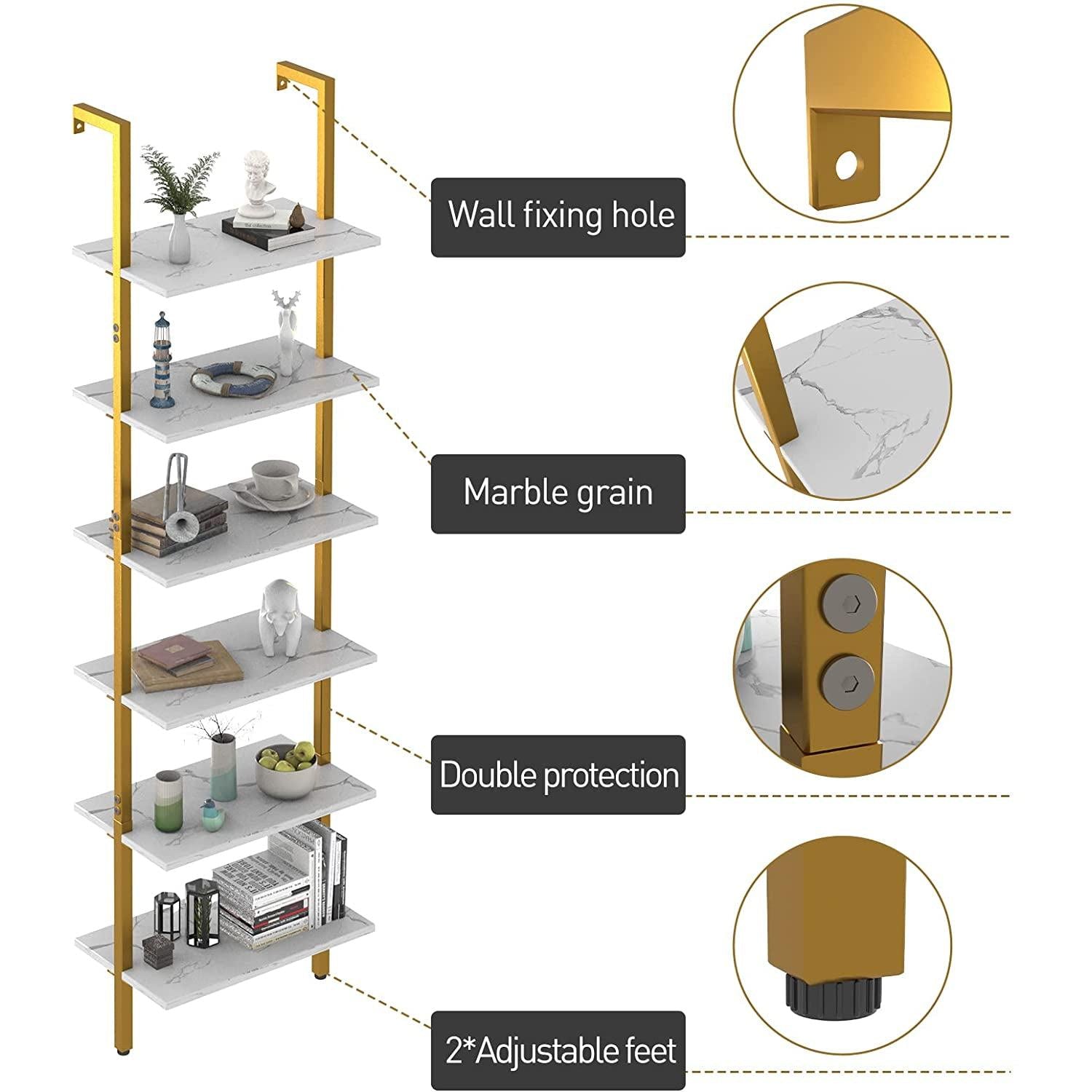 Wall fixing hole

Marble grain

Double protection

2*Adjustable feet