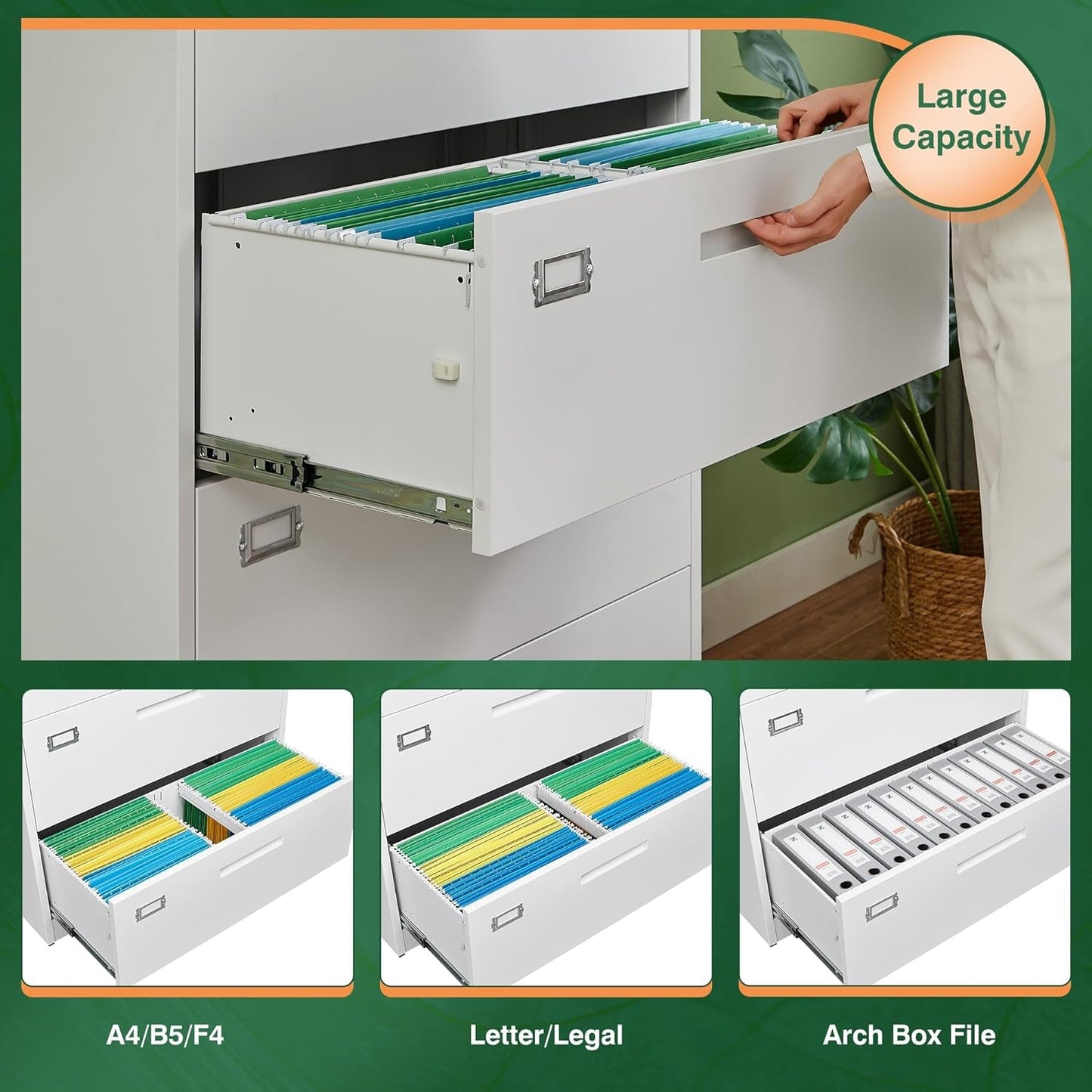 Large Capacity

A4/B5/F4

Letter/Legal

Arch Box File