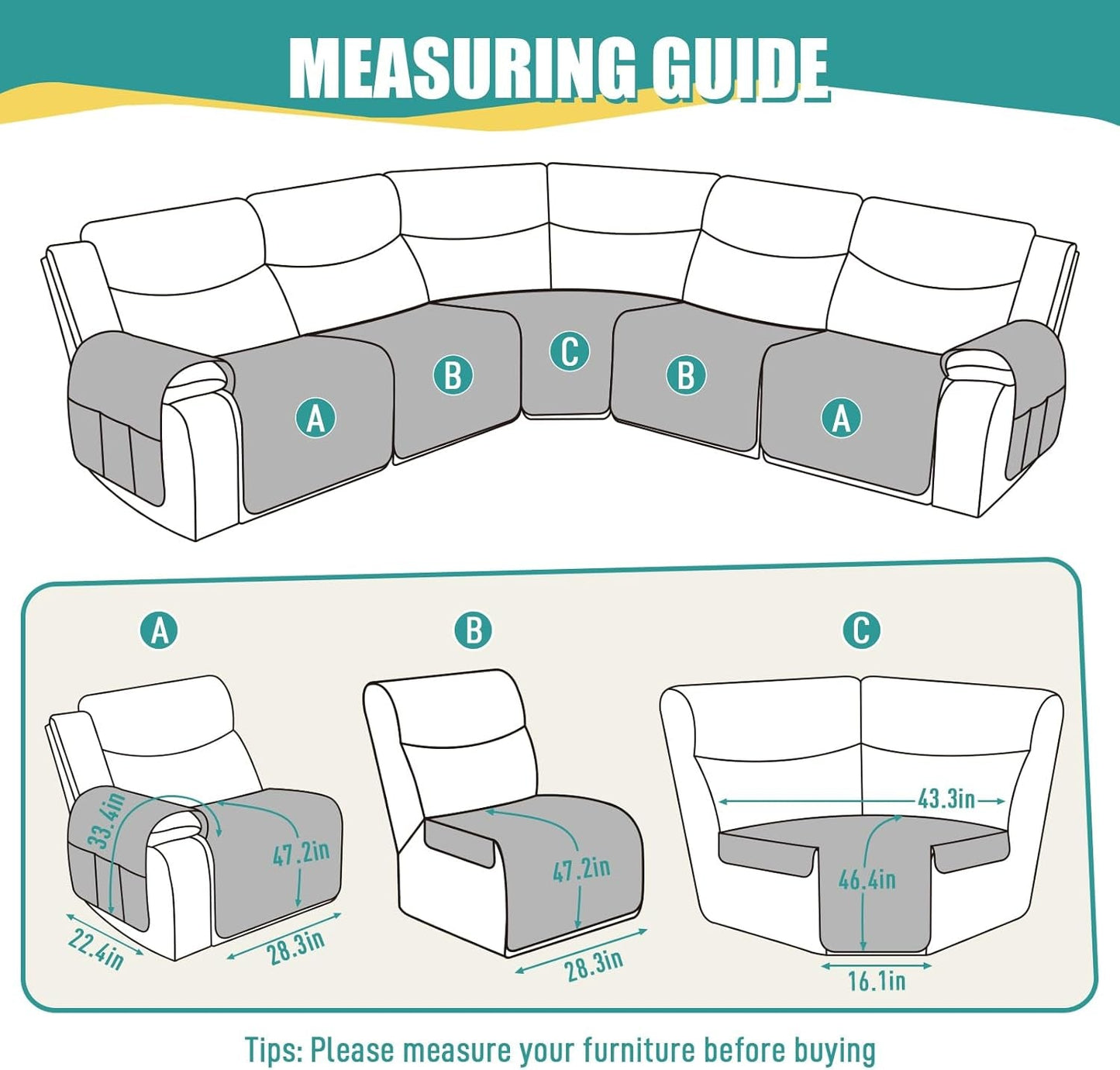 MEASURING GUIDE

A B C B A

A

33.4in
47.2in
22.4in
28.3in

B

47.2in
28.3in

C

43.3in
46.4in
16.1in

Tips: Please measure your furniture before buying