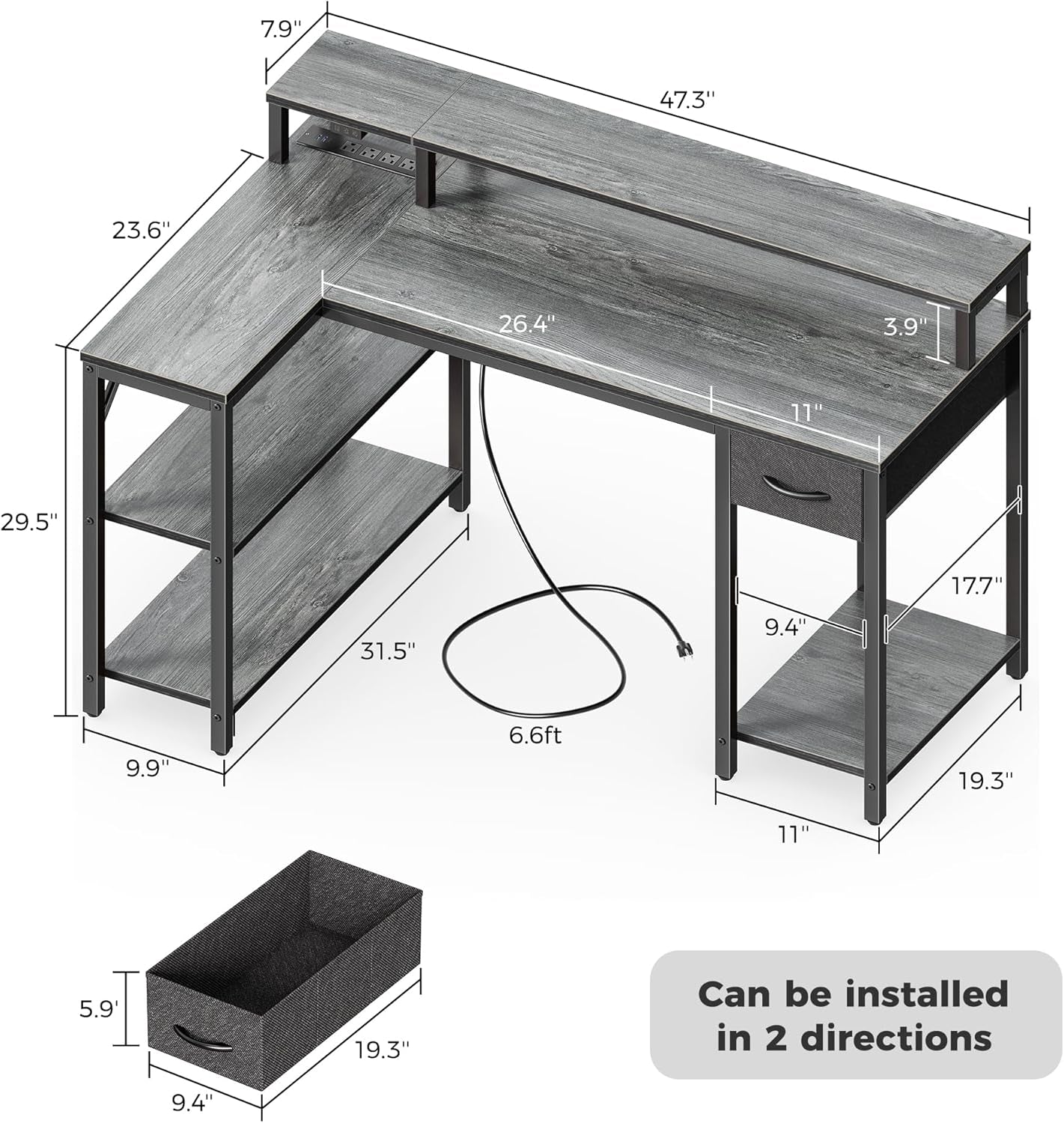 7.9''

47.3''

23.6''

26.4''

3.9''

11''

29.5''

17.7''

9.4''

31.5''

6.6ft

9.9''

19.3''

11''

5.9'

19.3''

9.4''

Can be installed in 2 directions