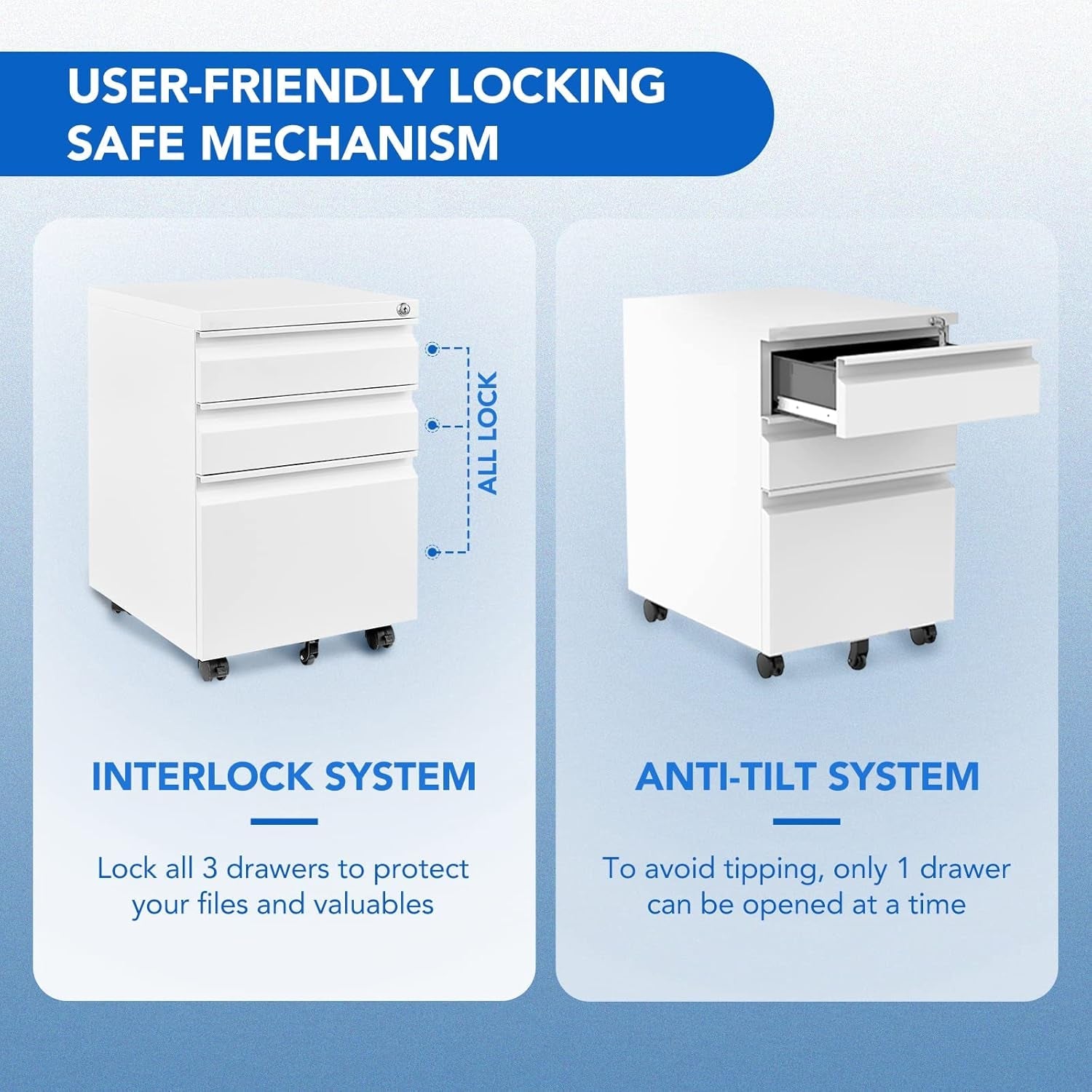 USER-FRIENDLY LOCKING SAFE MECHANISM

ALL LOCK

INTERLOCK SYSTEM

Lock all 3 drawers to protect your files and valuables

ANTI-TILT SYSTEM

To avoid tipping, only 1 drawer can be opened at a time