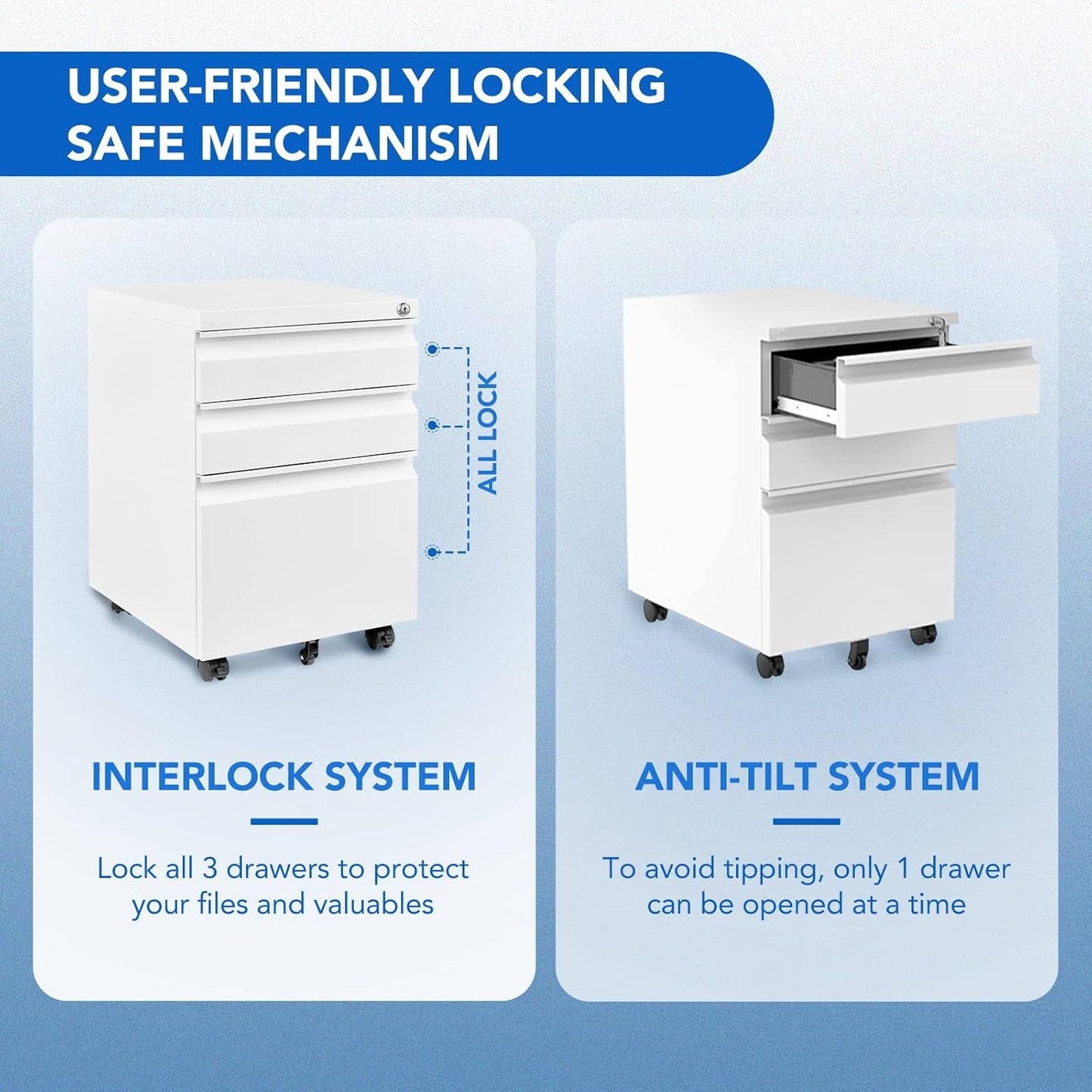 USER-FRIENDLY LOCKING SAFE MECHANISM

ALL LOCK

INTERLOCK SYSTEM

Lock all 3 drawers to protect your files and valuables

ANTI-TILT SYSTEM

To avoid tipping, only 1 drawer can be opened at a time