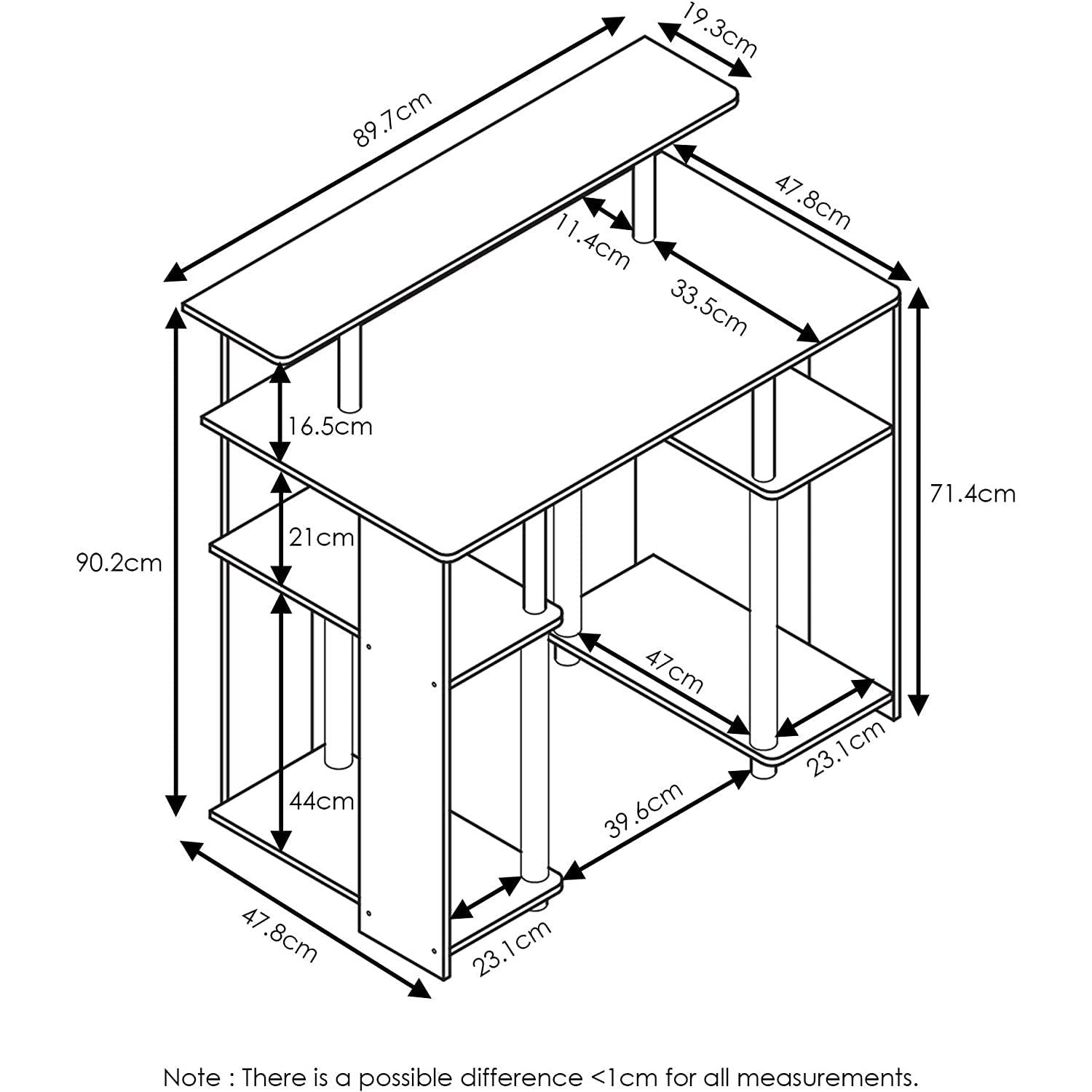 89.7cm
19.3cm
47.8cm
11.4cm
33.5cm
16.5cm
71.4cm
21cm
90.2cm
47cm
23.1cm
44cm
39.6cm
47.8cm
23.1cm

Note : There is a possible difference <1cm for all measurements.