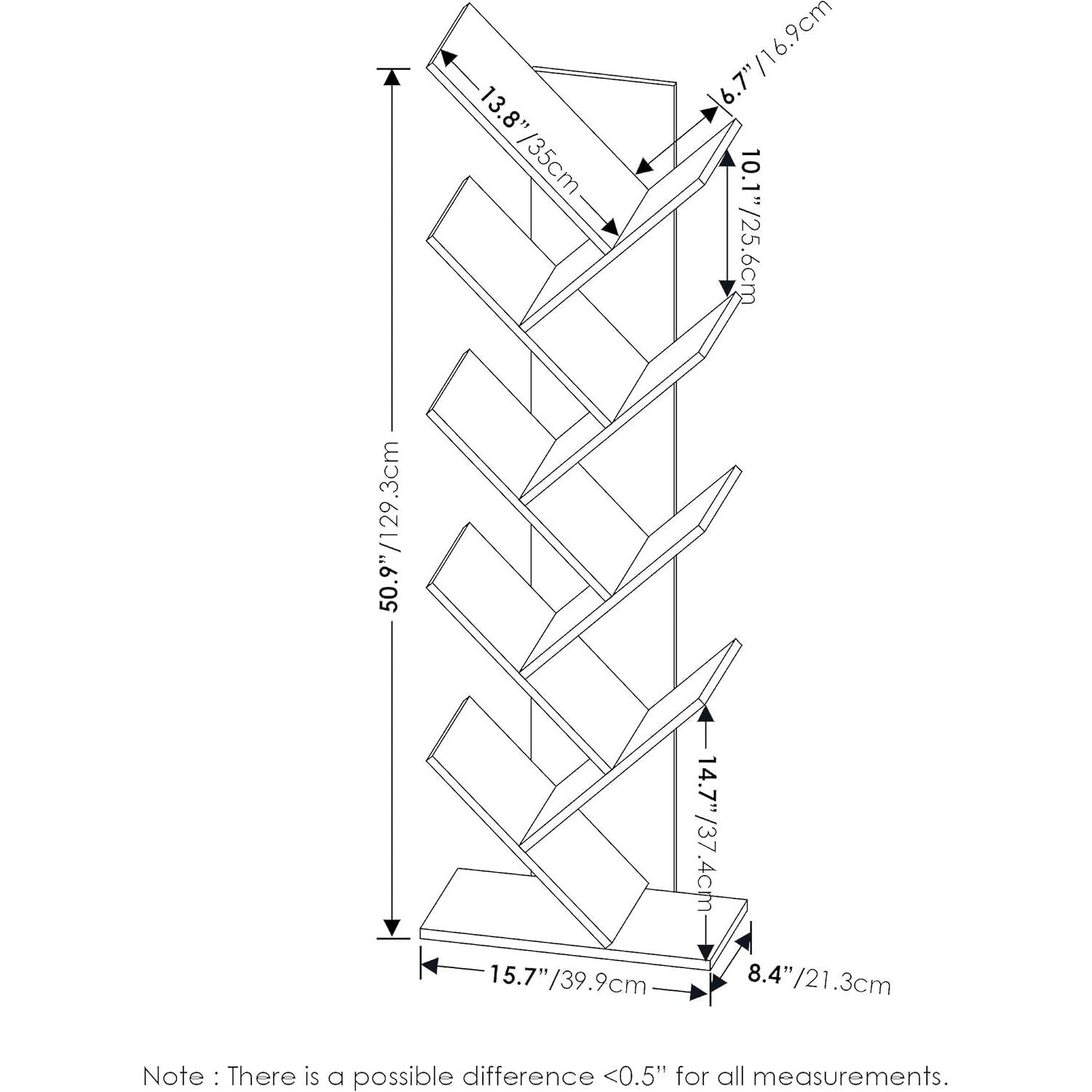 13.8"/35cm

6.7"/16.9cm

10.1"/25.6cm

50.9"/129.3cm

14.7"/37.4cm

15.7"/39.9cm

8.4"/21.3cm

Note : There is a possible difference <0.5" for all measurements.