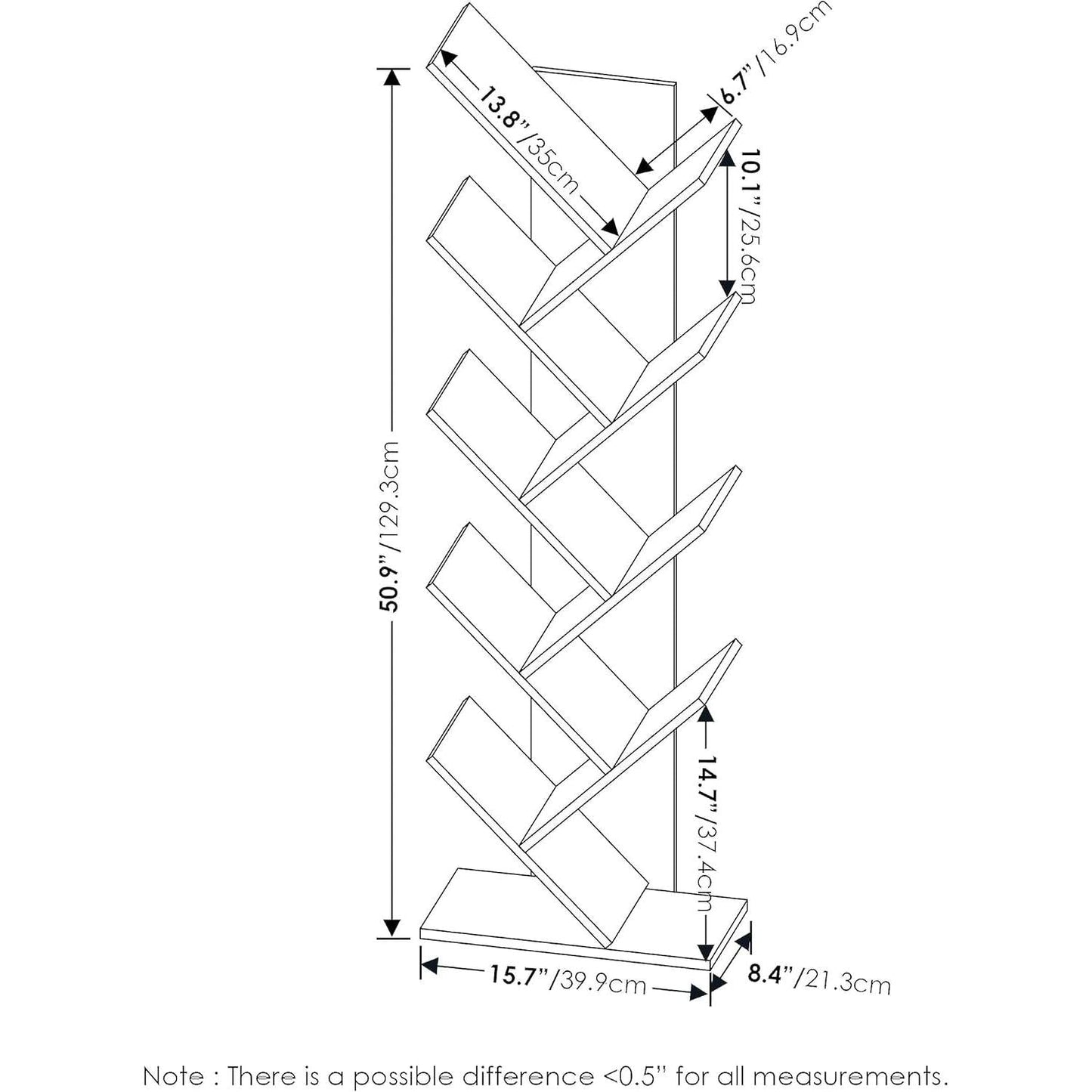 13.8"/35cm

6.7"/16.9cm

10.1"/25.6cm

50.9"/129.3cm

14.7"/37.4cm

15.7"/39.9cm

8.4"/21.3cm

Note : There is a possible difference <0.5" for all measurements.