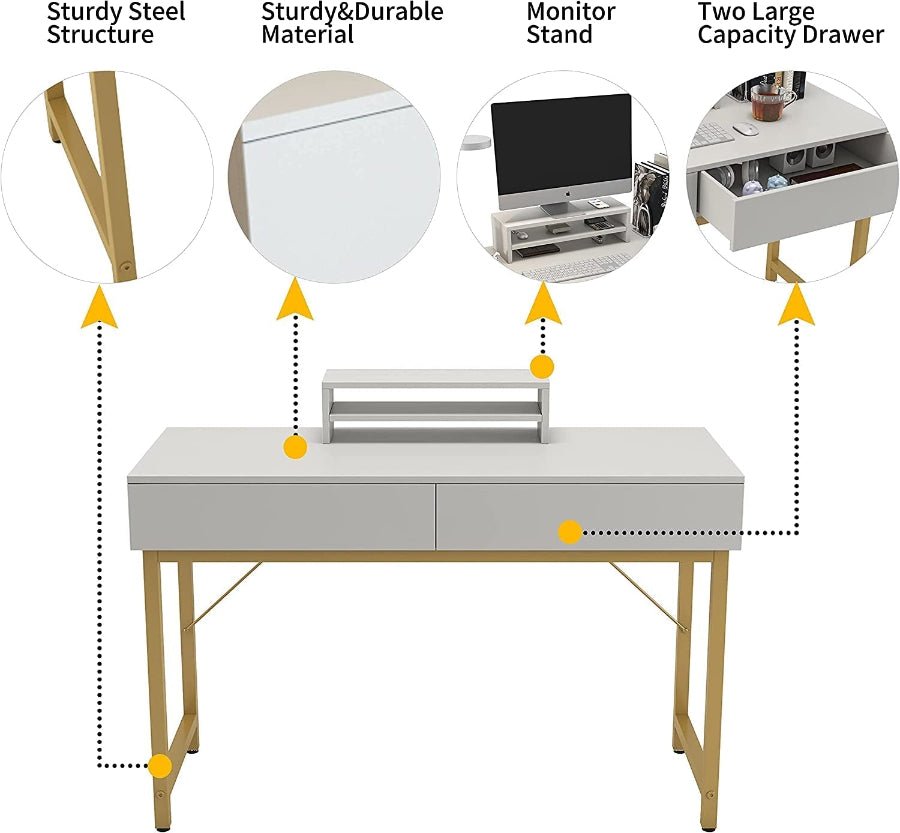 Sturdy Steel Structure

Sturdy&Durable Material

Monitor Stand

Two Large Capacity Drawer