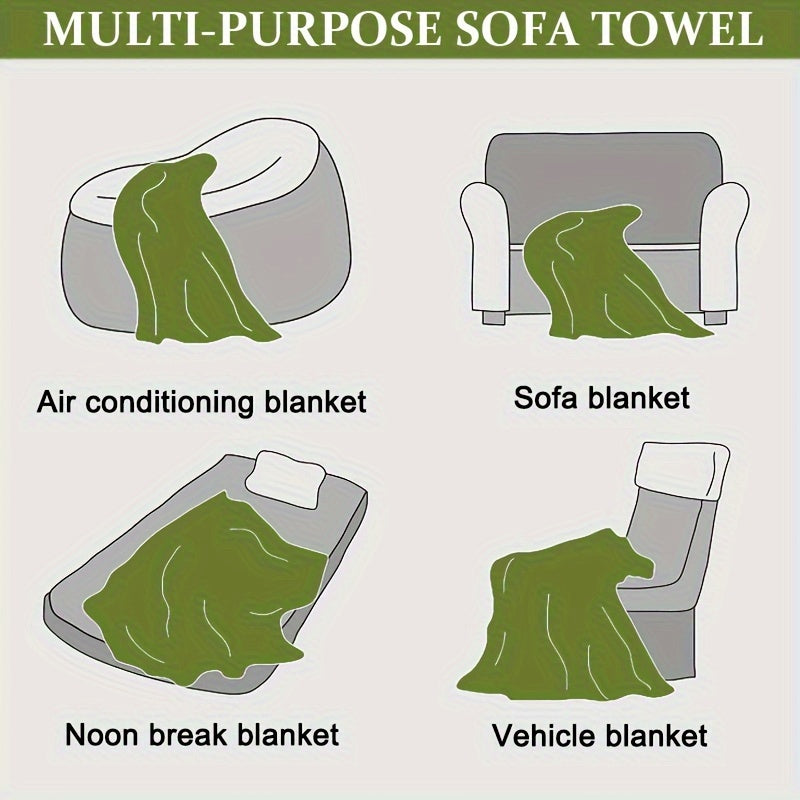 MULTI-PURPOSE SOFA TOWEL

Air conditioning blanket

Sofa blanket

Noon break blanket

Vehicle blanket