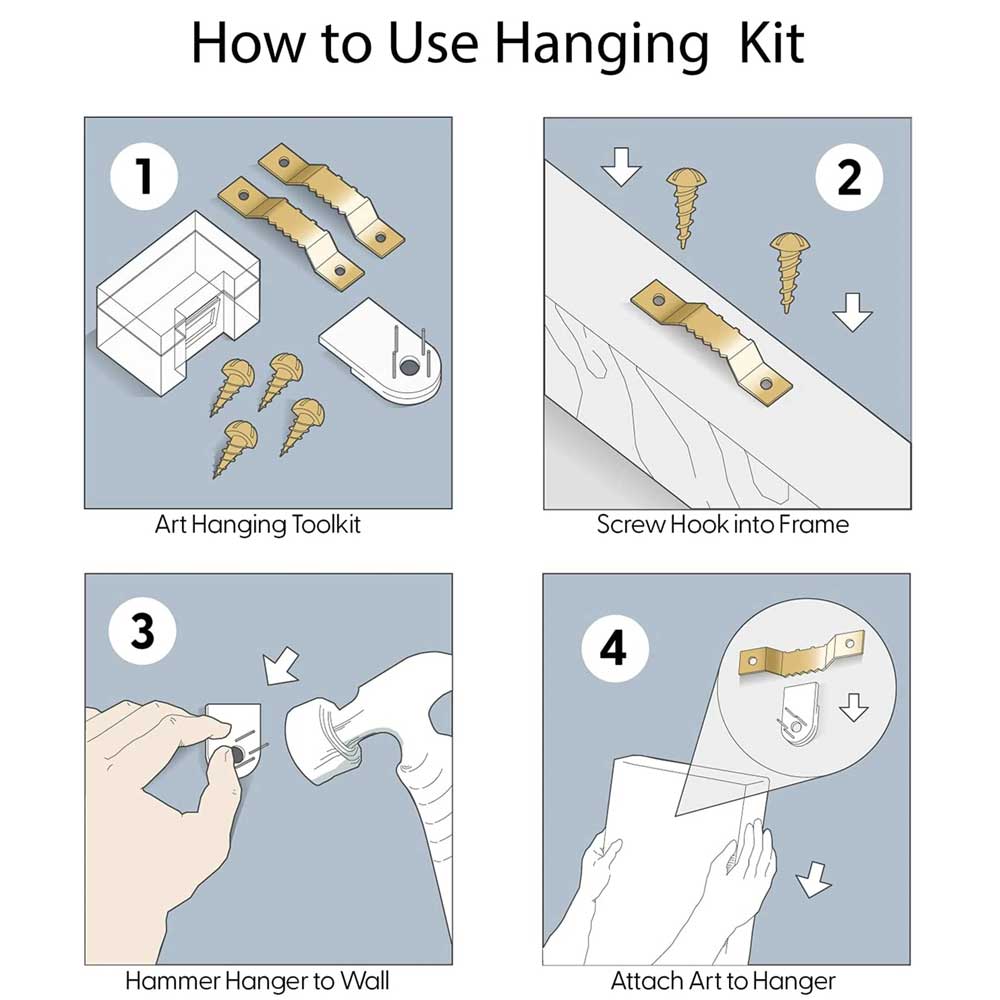 How to Use Hanging Kit

1

Art Hanging Toolkit

2

Screw Hook into Frame

3

Hammer Hanger to Wall

4

Attach Art to Hanger