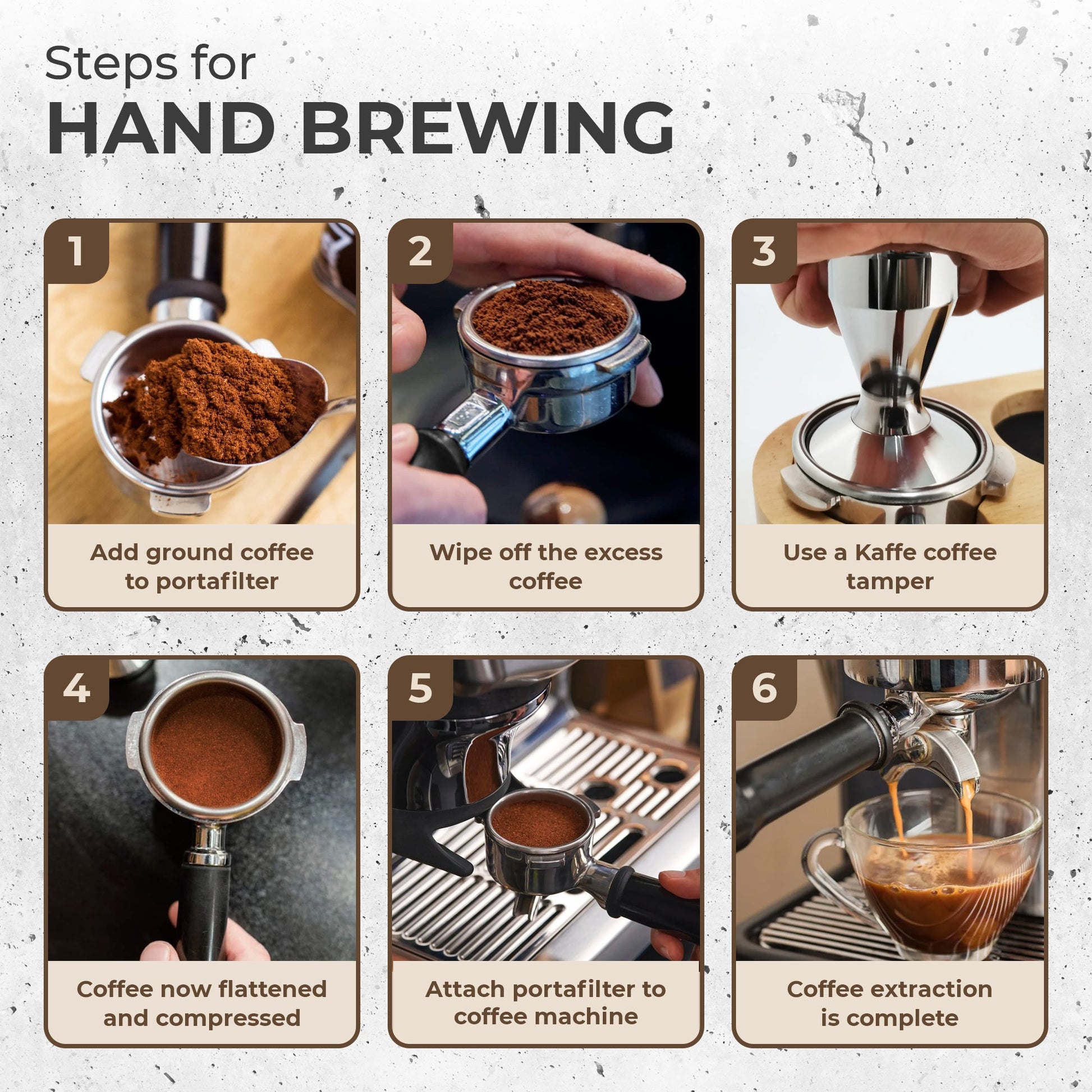 Steps for
HAND BREWING

1
Add ground coffee to portafilter

2
Wipe off the excess coffee

3
Use a Kaffe coffee tamper

4
Coffee now flattened and compressed

5
Attach portafilter to coffee machine

6
Coffee extraction is complete