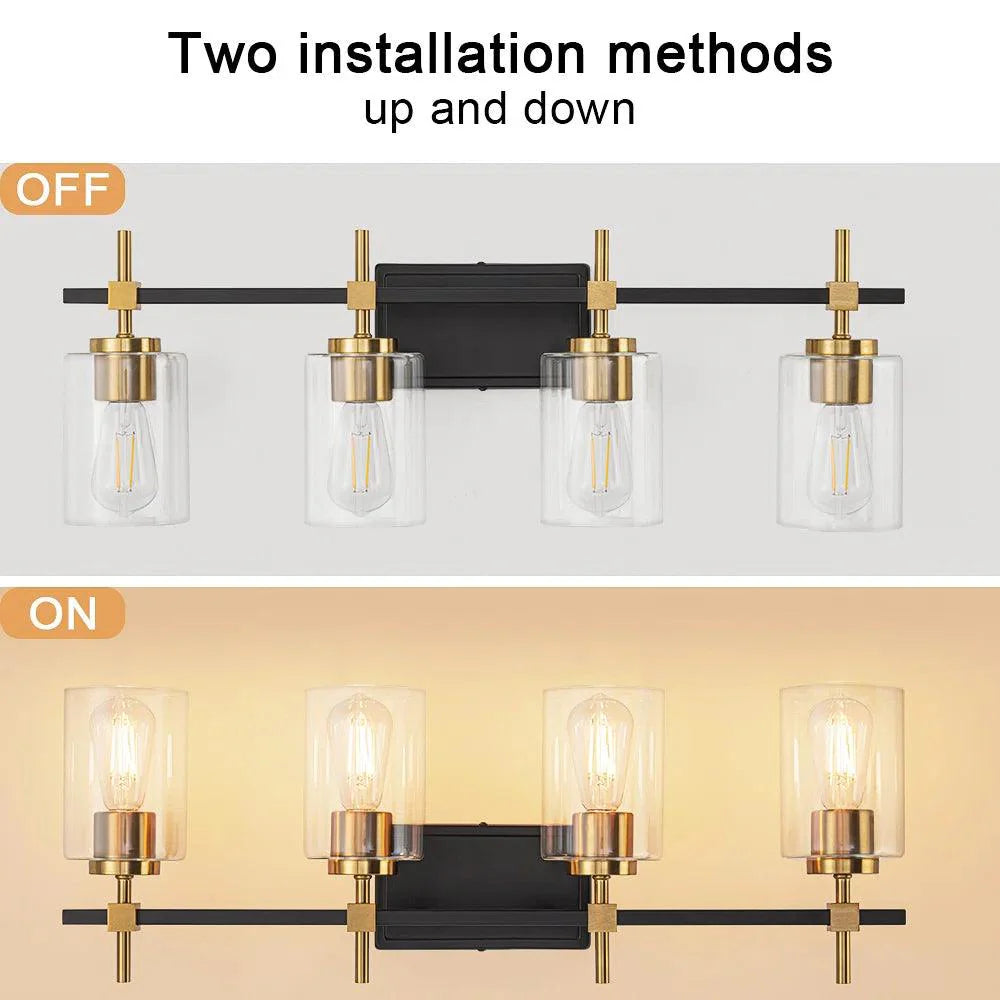 Two installation methods
up and down

OFF

ON