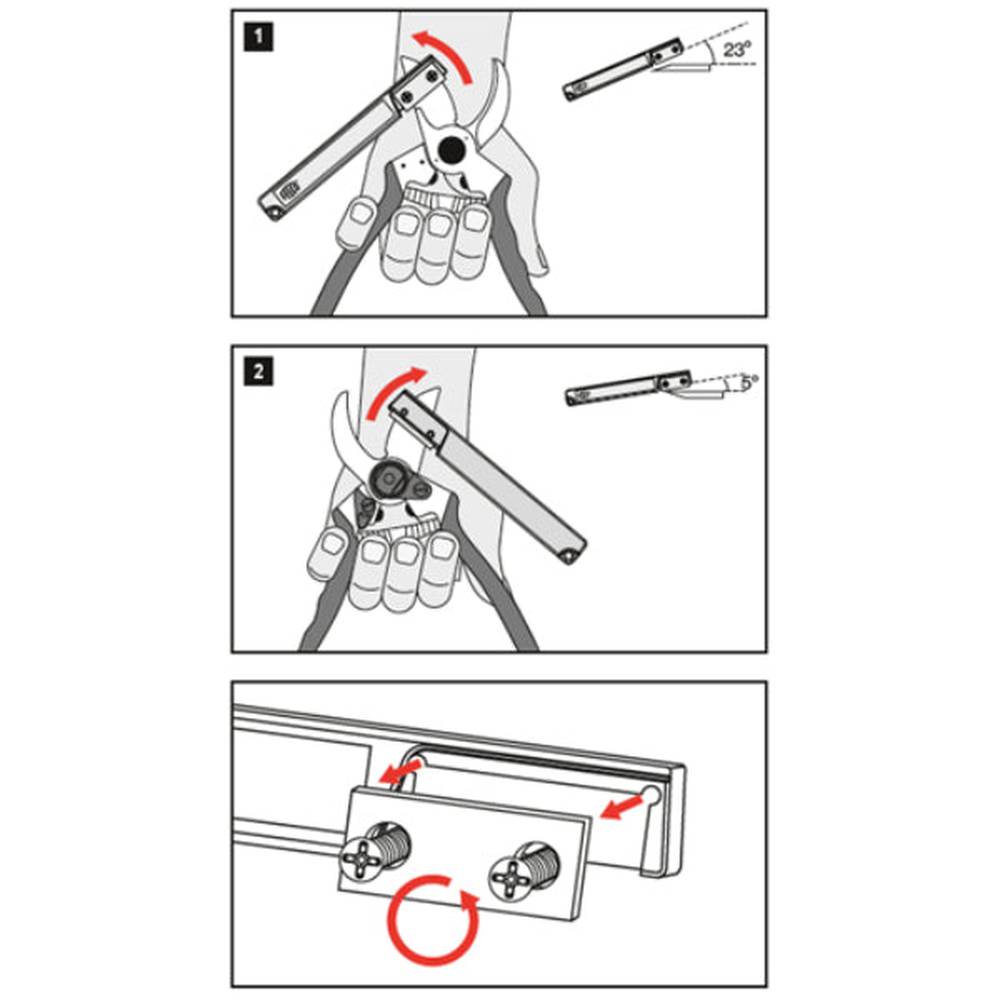 1

23°

2

5°