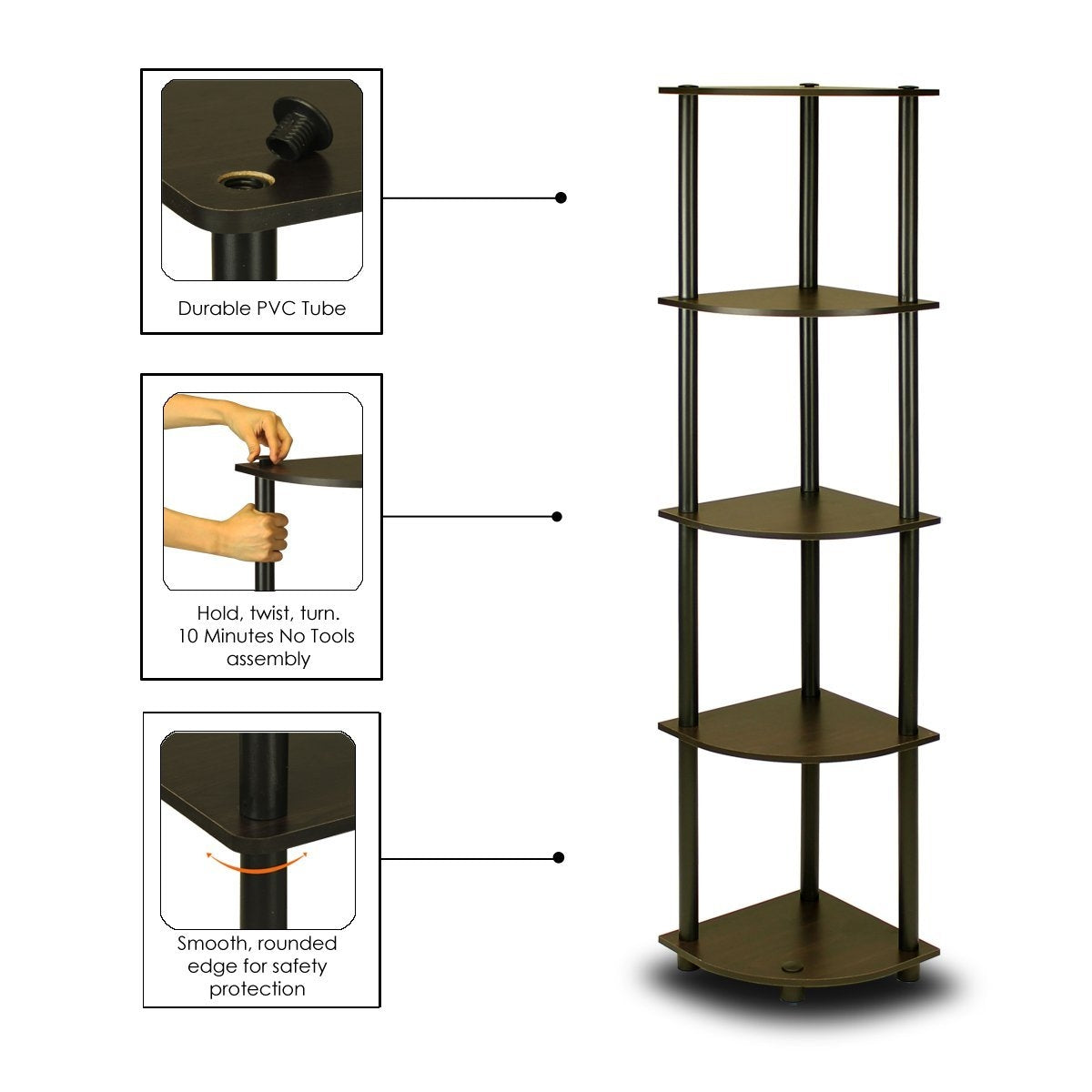 Durable PVC Tube

Hold, twist, turn.
10 Minutes No Tools
assembly

Smooth, rounded
edge for safety
protection