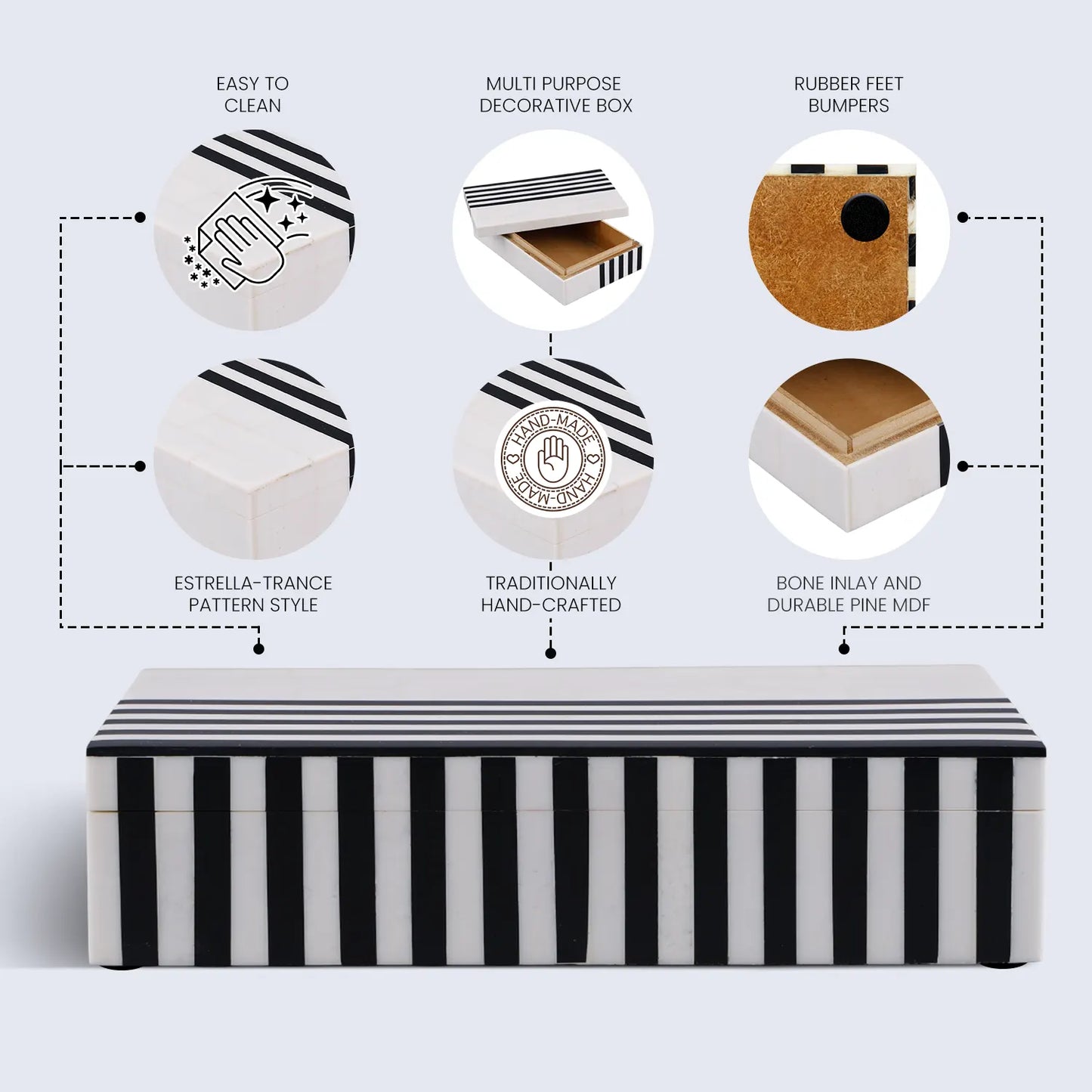 EASY TO
CLEAN

MULTI PURPOSE
DECORATIVE BOX

RUBBER FEET
BUMPERS

HAND-MADE HAND-MADE

ESTRELLA-TRANCE
PATTERN STYLE

TRADITIONALLY
HAND-CRAFTED

BONE INLAY AND
DURABLE PINE MDF