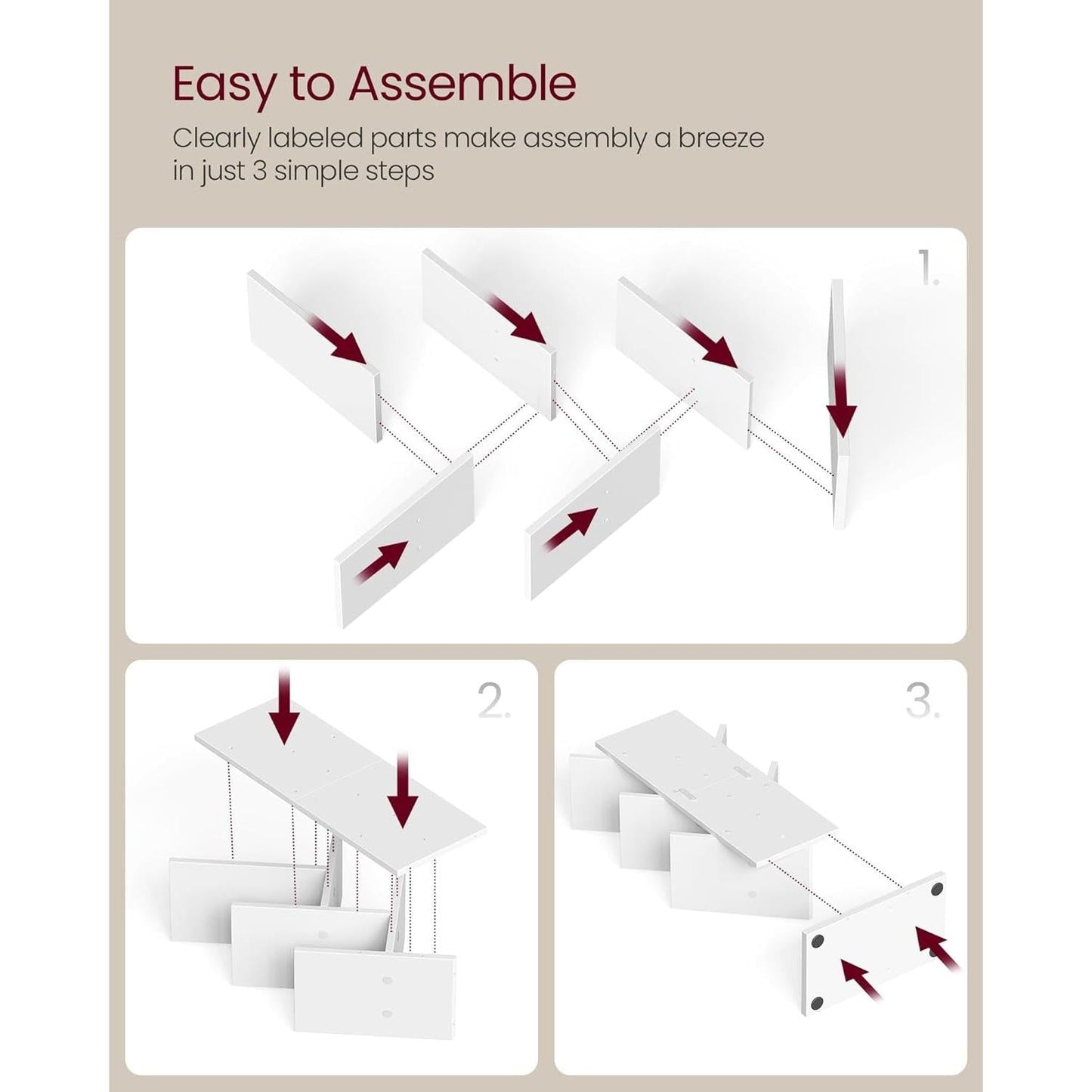 Easy to Assemble

Clearly labeled parts make assembly a breeze in just 3 simple steps

1.

2.

3.