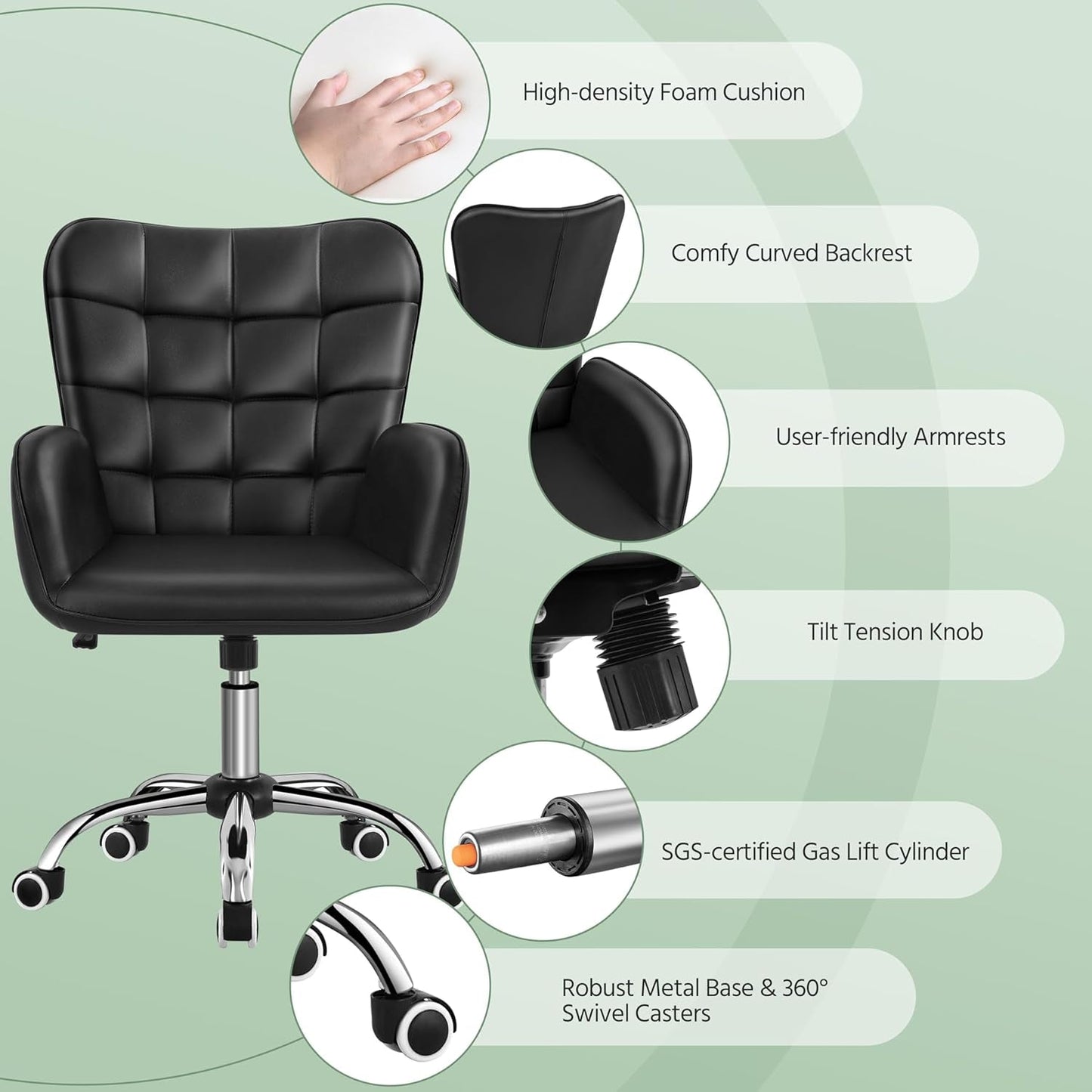 High-density Foam Cushion

Comfy Curved Backrest

User-friendly Armrests

Tilt Tension Knob

SGS-certified Gas Lift Cylinder

Robust Metal Base & 360° Swivel Casters