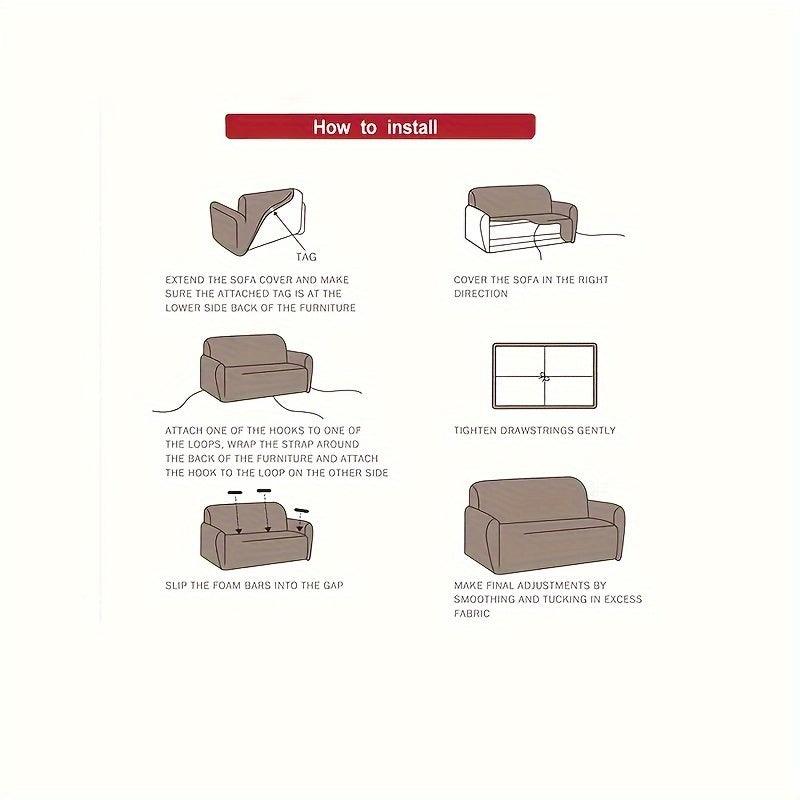 How to install

TAG

EXTEND THE SOFA COVER AND MAKE SURE THE ATTACHED TAG IS AT THE LOWER SIDE BACK OF THE FURNITURE

COVER THE SOFA IN THE RIGHT DIRECTION

ATTACH ONE OF THE HOOKS TO ONE OF THE LOOPS, WRAP THE STRAP AROUND THE BACK OF THE FURNITURE AND ATTACH THE HOOK TO THE LOOP ON THE OTHER SIDE

TIGHTEN DRAWSTRINGS GENTLY

SLIP THE FOAM BARS INTO THE GAP

MAKE FINAL ADJUSTMENTS BY SMOOTHING AND TUCKING IN EXCESS FABRIC