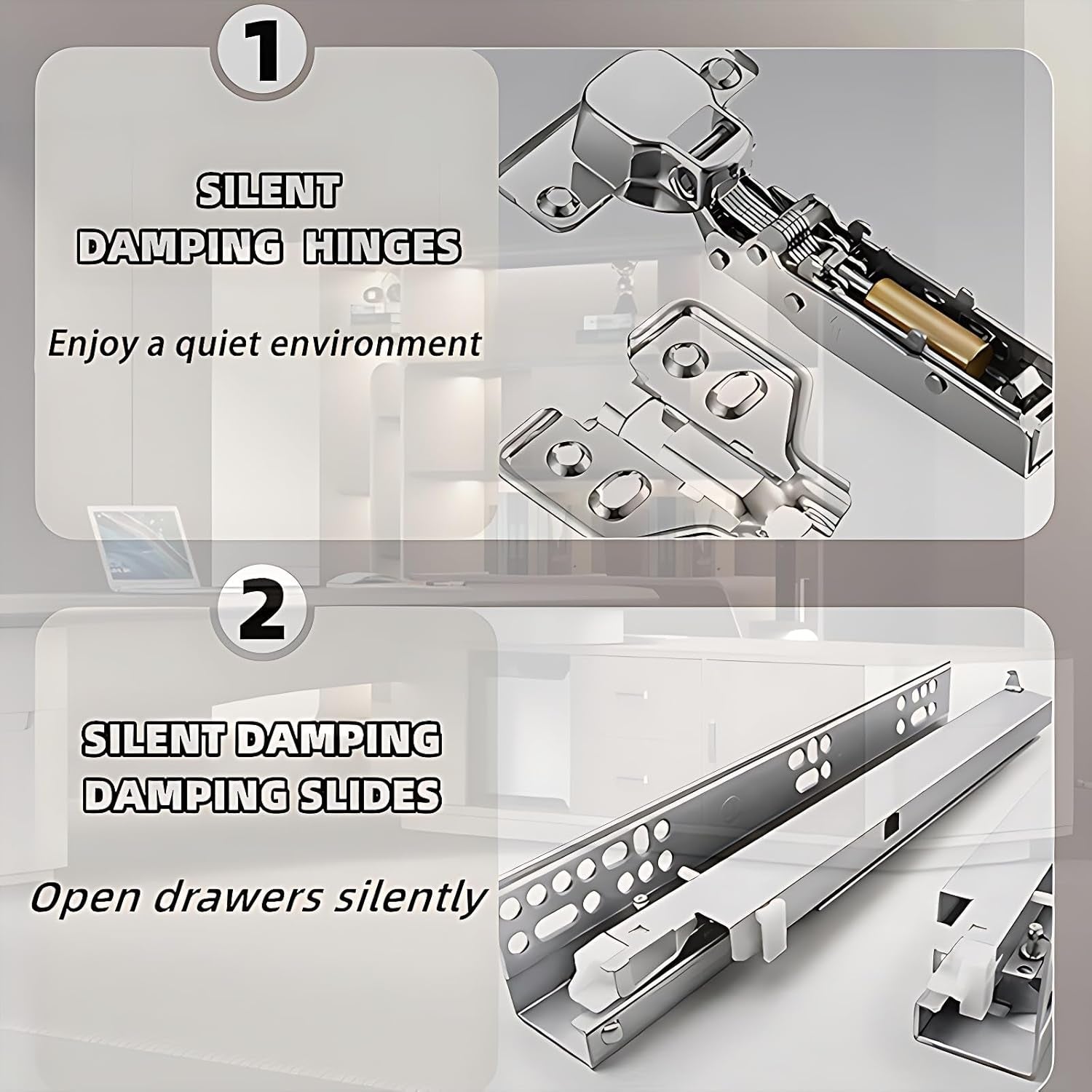 1

SILENT DAMPING HINGES

Enjoy a quiet environment

2

SILENT DAMPING DAMPING SLIDES

Open drawers silently