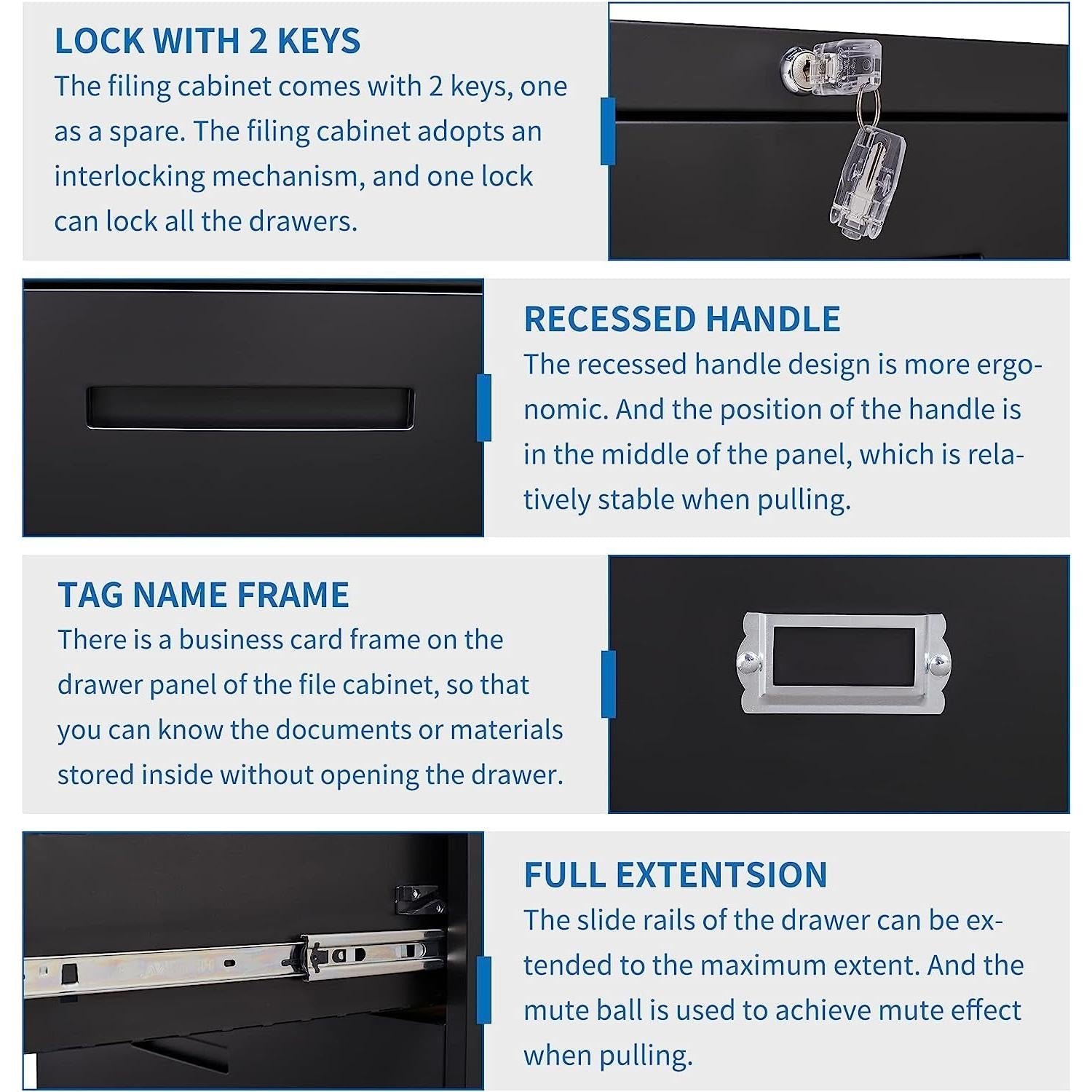 LOCK WITH 2 KEYS
The filing cabinet comes with 2 keys, one as a spare. The filing cabinet adopts an interlocking mechanism, and one lock can lock all the drawers.

RECESSED HANDLE
The recessed handle design is more ergonomic. And the position of the handle is in the middle of the panel, which is relatively stable when pulling.

TAG NAME FRAME
There is a business card frame on the drawer panel of the file cabinet, so that you can know the documents or materials stored inside without opening the drawer.

FULL EXTENTSION
The slide rails of the drawer can be extended to the maximum extent. And the mute ball is used to achieve mute effect when pulling.