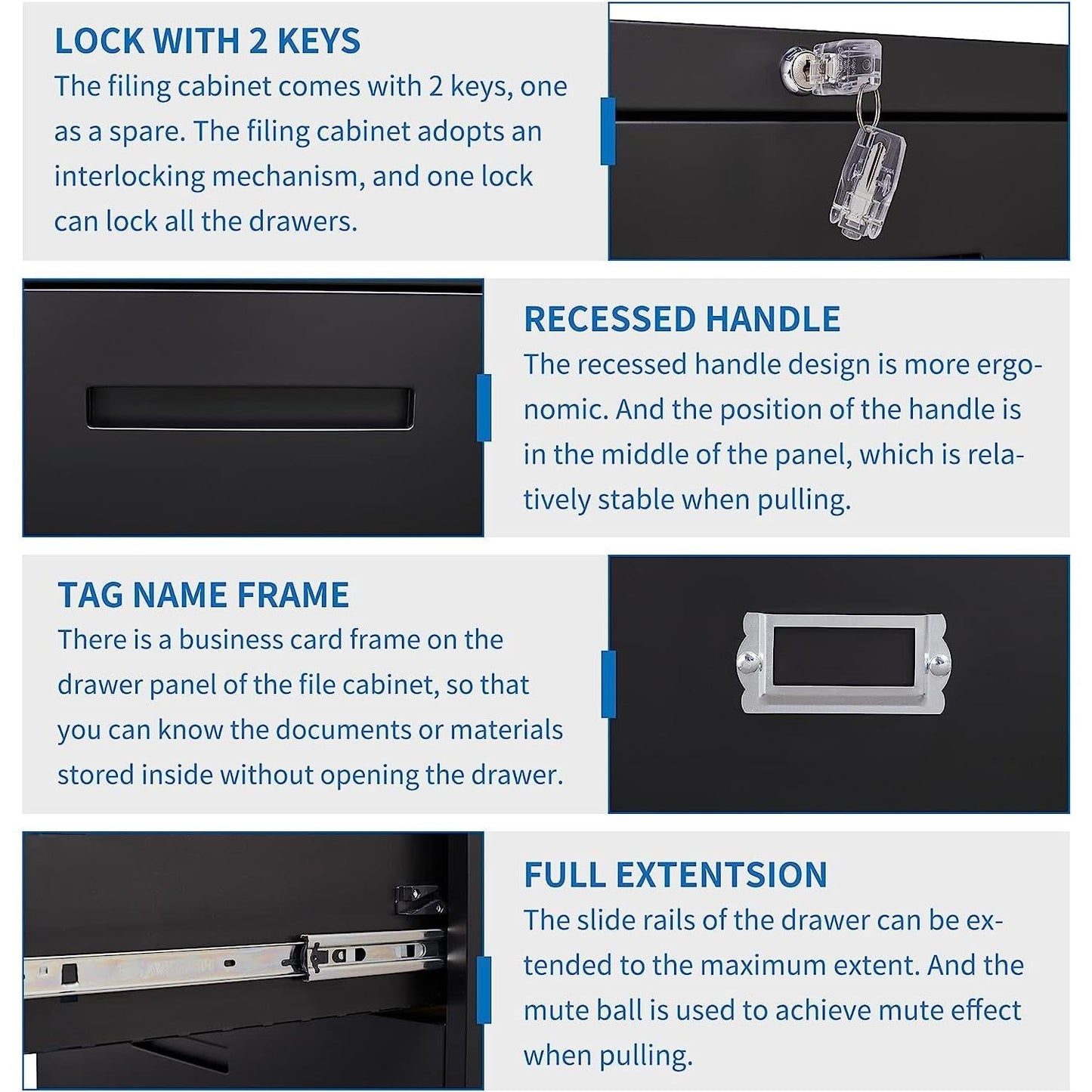 LOCK WITH 2 KEYS
The filing cabinet comes with 2 keys, one as a spare. The filing cabinet adopts an interlocking mechanism, and one lock can lock all the drawers.

RECESSED HANDLE
The recessed handle design is more ergonomic. And the position of the handle is in the middle of the panel, which is relatively stable when pulling.

TAG NAME FRAME
There is a business card frame on the drawer panel of the file cabinet, so that you can know the documents or materials stored inside without opening the drawer.

FULL EXTENTSION
The slide rails of the drawer can be extended to the maximum extent. And the mute ball is used to achieve mute effect when pulling.