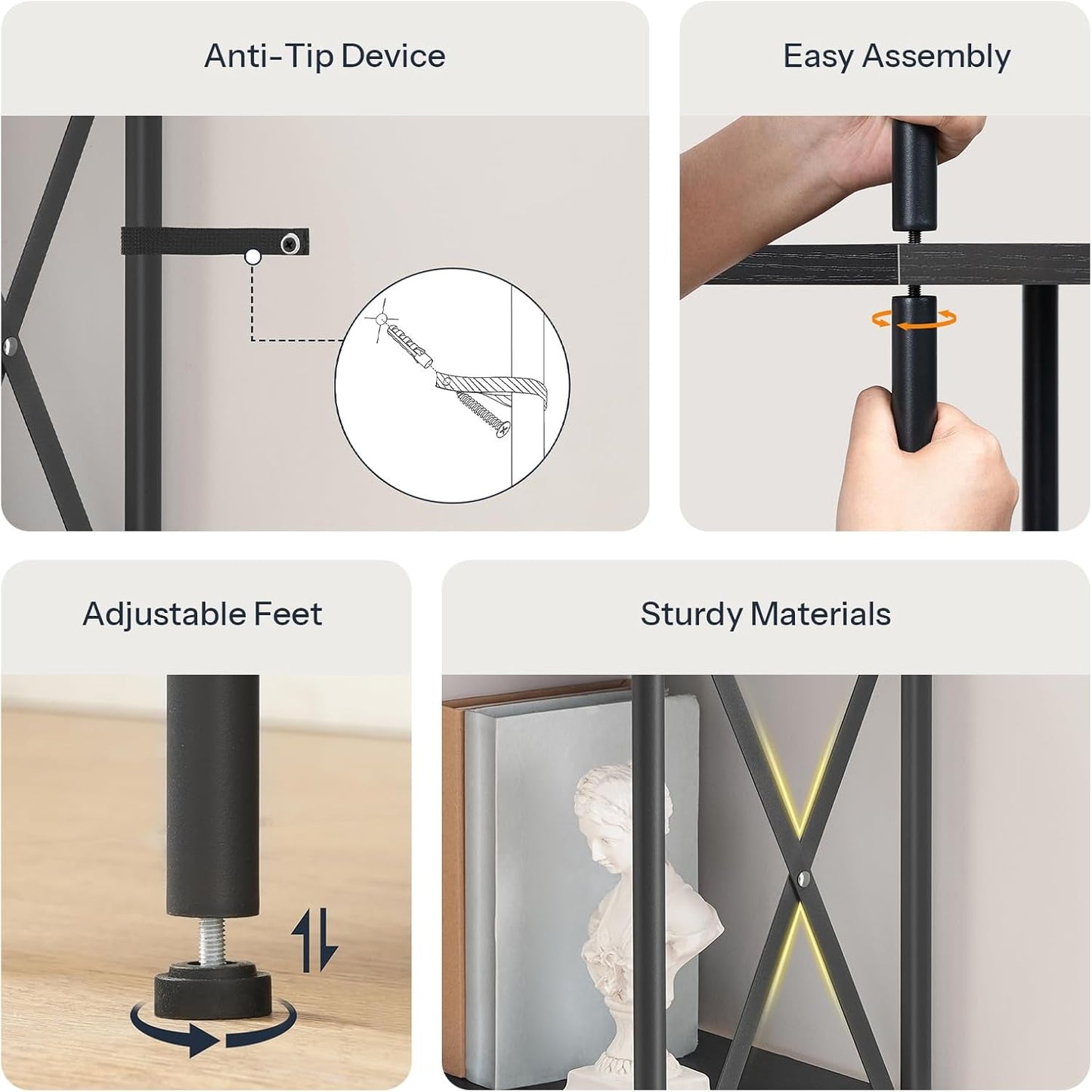 Anti-Tip Device

Easy Assembly

Adjustable Feet

Sturdy Materials