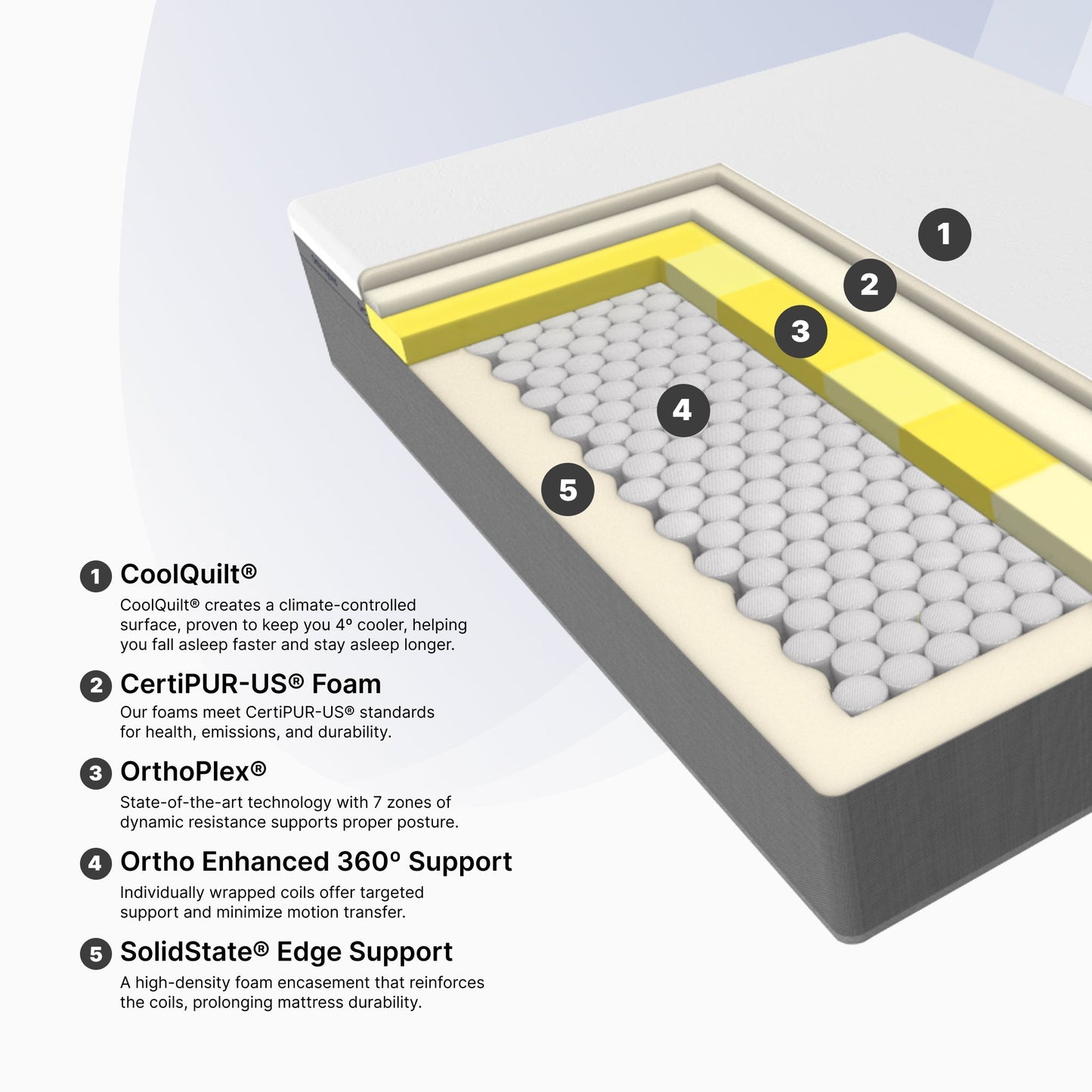 1

2

3

4

5

1 CoolQuilt®

CoolQuilt® creates a climate-controlled surface, proven to keep you 4º cooler, helping you fall asleep faster and stay asleep longer.

2 CertiPUR-US® Foam

Our foams meet CertiPUR-US® standards for health, emissions, and durability.

3 OrthoPlex®

State-of-the-art technology with 7 zones of dynamic resistance supports proper posture.

4 Ortho Enhanced 360º Support

Individually wrapped coils offer targeted support and minimize motion transfer.

5 SolidState® Edge Support

A high-density foam encasement that reinforces the coils, prolonging mattress durability.