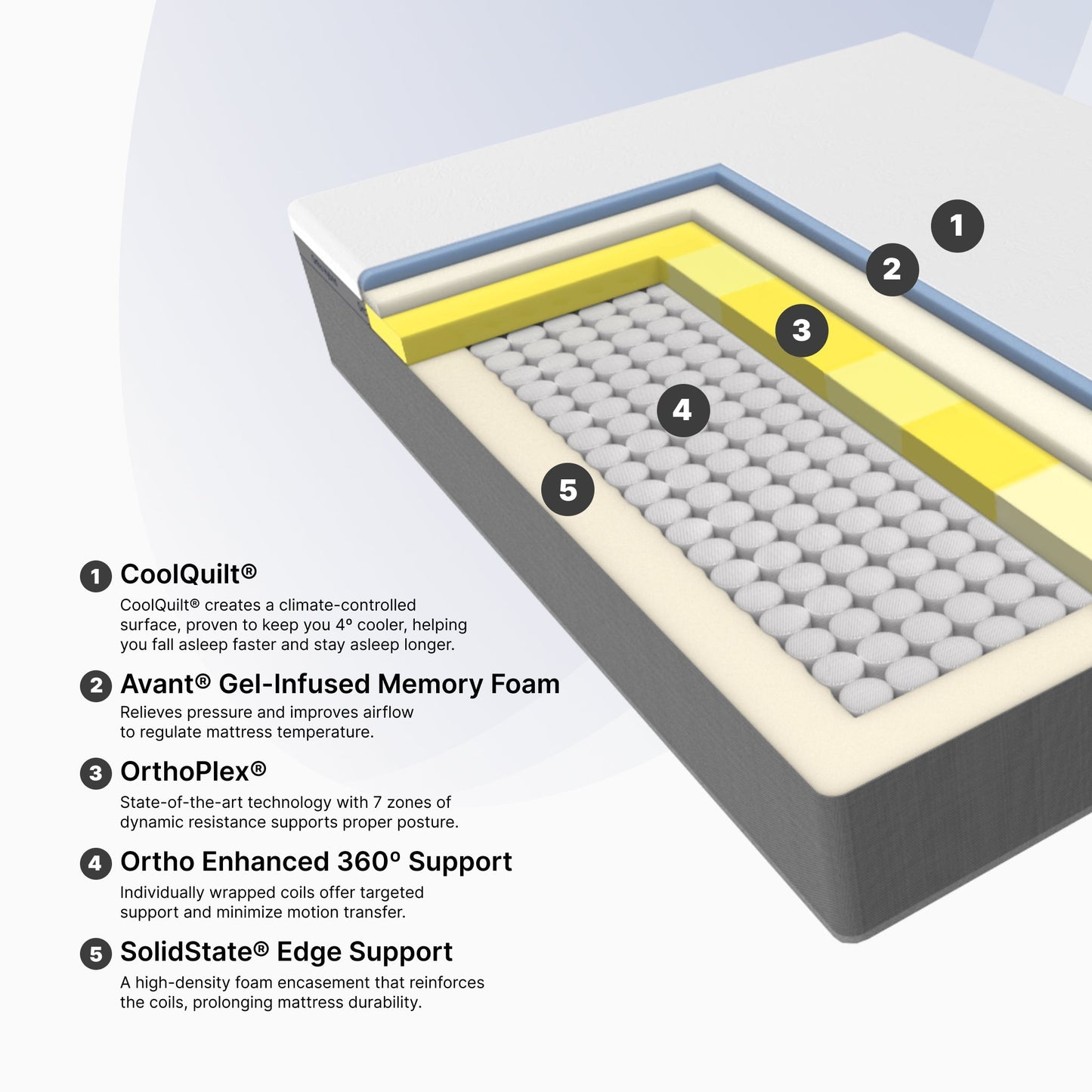 1

2

3

4

5

1 CoolQuilt®

CoolQuilt® creates a climate-controlled surface, proven to keep you 4º cooler, helping you fall asleep faster and stay asleep longer.

2 Avant® Gel-Infused Memory Foam

Relieves pressure and improves airflow to regulate mattress temperature.

3 OrthoPlex®

State-of-the-art technology with 7 zones of dynamic resistance supports proper posture.

4 Ortho Enhanced 360º Support

Individually wrapped coils offer targeted support and minimize motion transfer.

5 SolidState® Edge Support

A high-density foam encasement that reinforces the coils, prolonging mattress durability.