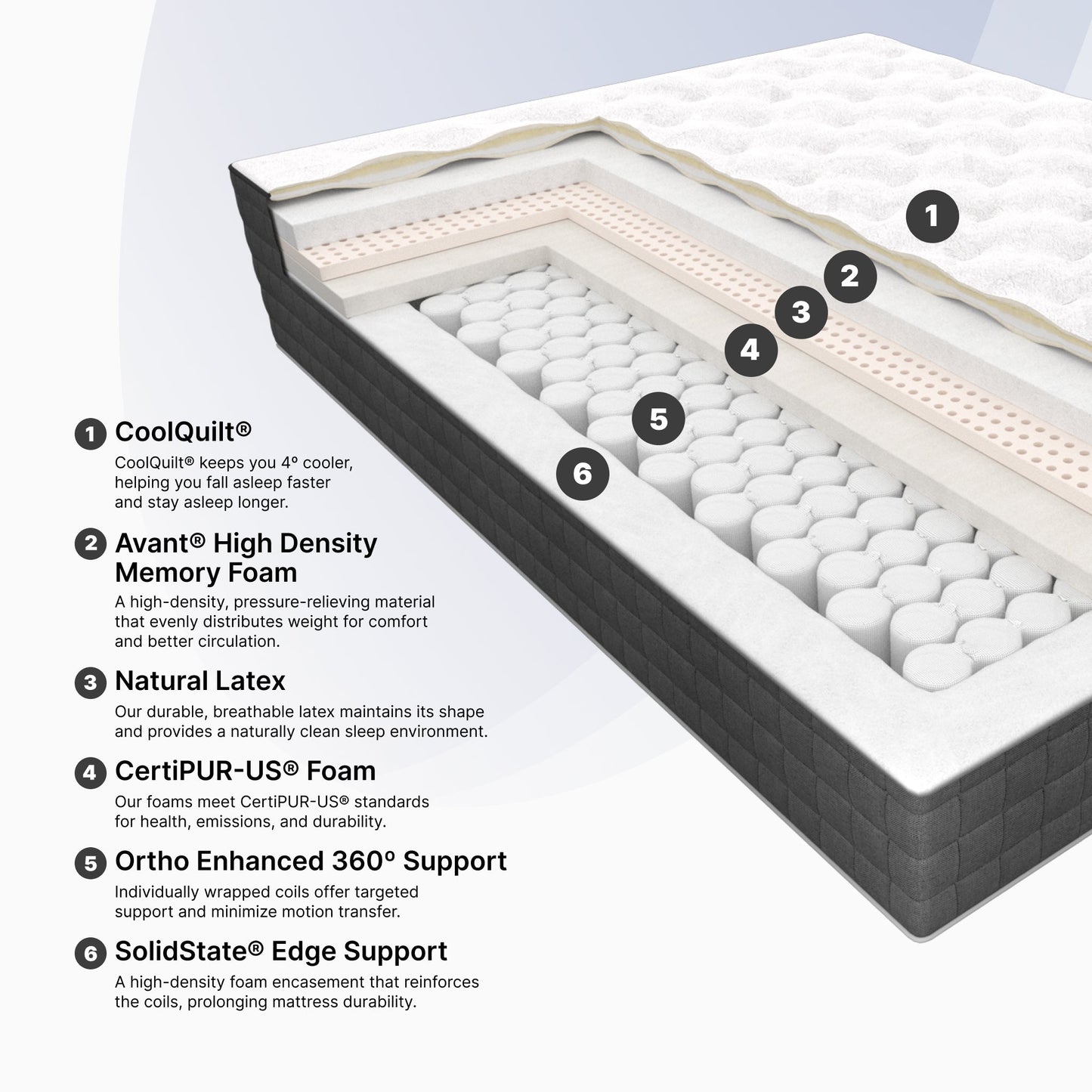 1
2
3
4
5
6

1 CoolQuilt®
CoolQuilt® keeps you 4º cooler, helping you fall asleep faster and stay asleep longer.

2 Avant® High Density Memory Foam
A high-density, pressure-relieving material that evenly distributes weight for comfort and better circulation.

3 Natural Latex
Our durable, breathable latex maintains its shape and provides a naturally clean sleep environment.

4 CertiPUR-US® Foam
Our foams meet CertiPUR-US® standards for health, emissions, and durability.

5 Ortho Enhanced 360º Support
Individually wrapped coils offer targeted support and minimize motion transfer.

6 SolidState® Edge Support
A high-density foam encasement that reinforces the coils, prolonging mattress durability.