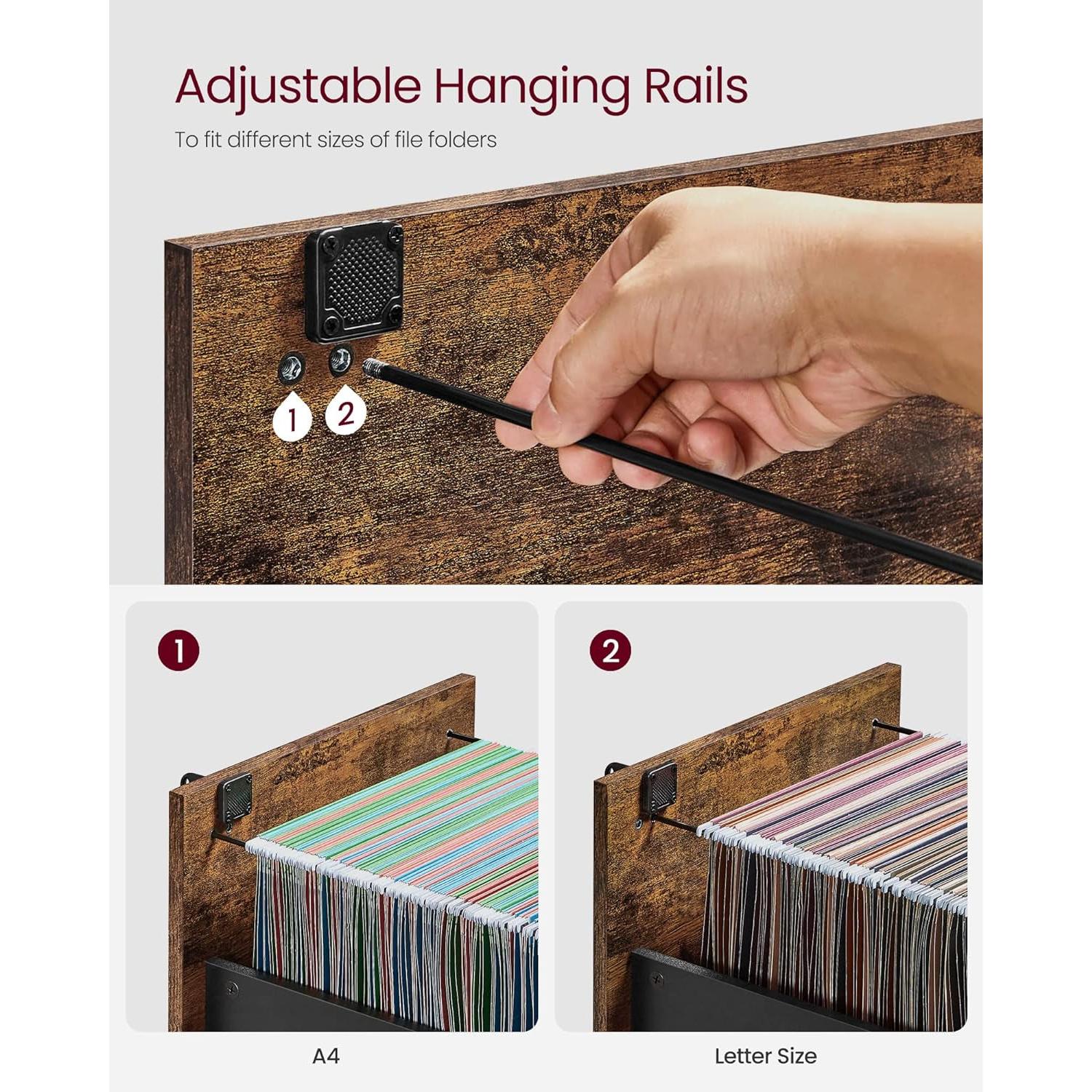 Adjustable Hanging Rails

To fit different sizes of file folders

1

2

1

2

A4

Letter Size