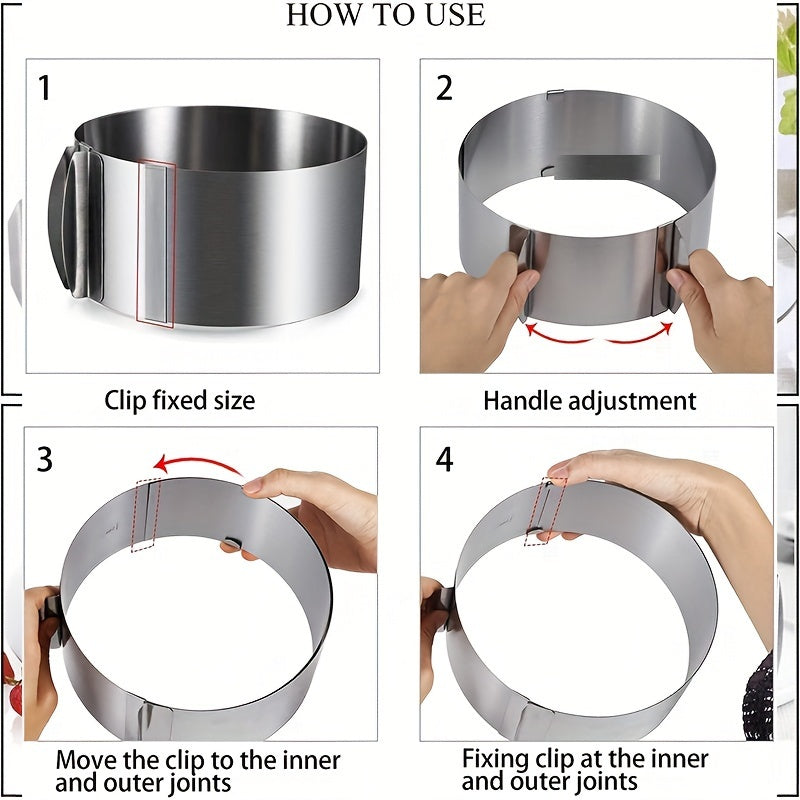 HOW TO USE

1

Clip fixed size

2

Handle adjustment

3

Move the clip to the inner and outer joints

4

Fixing clip at the inner and outer joints