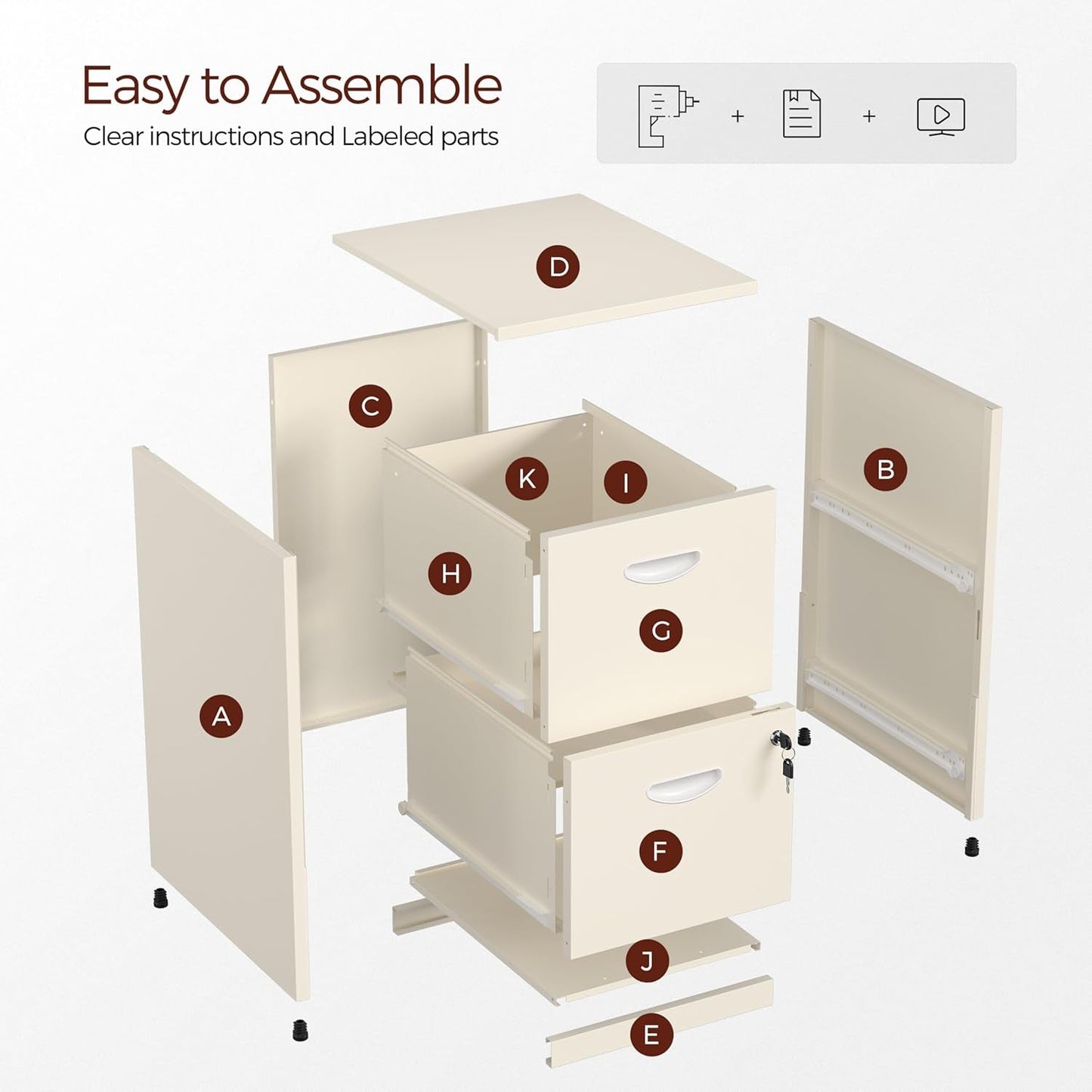 Easy to Assemble
Clear instructions and Labeled parts

+ +

D
C
K
I
B
H
G
A
F
J
E