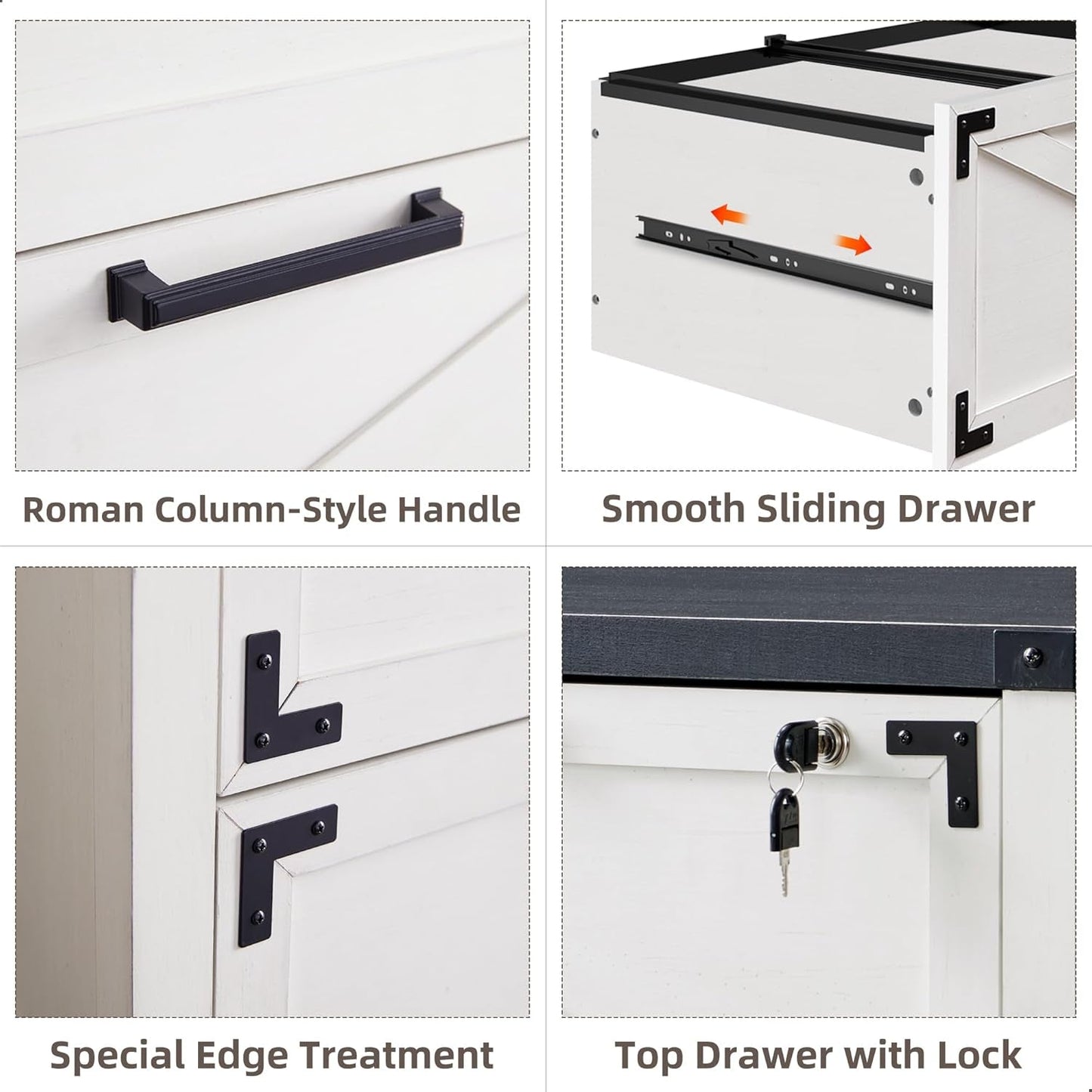 Roman Column-Style Handle

Smooth Sliding Drawer

Special Edge Treatment

Top Drawer with Lock