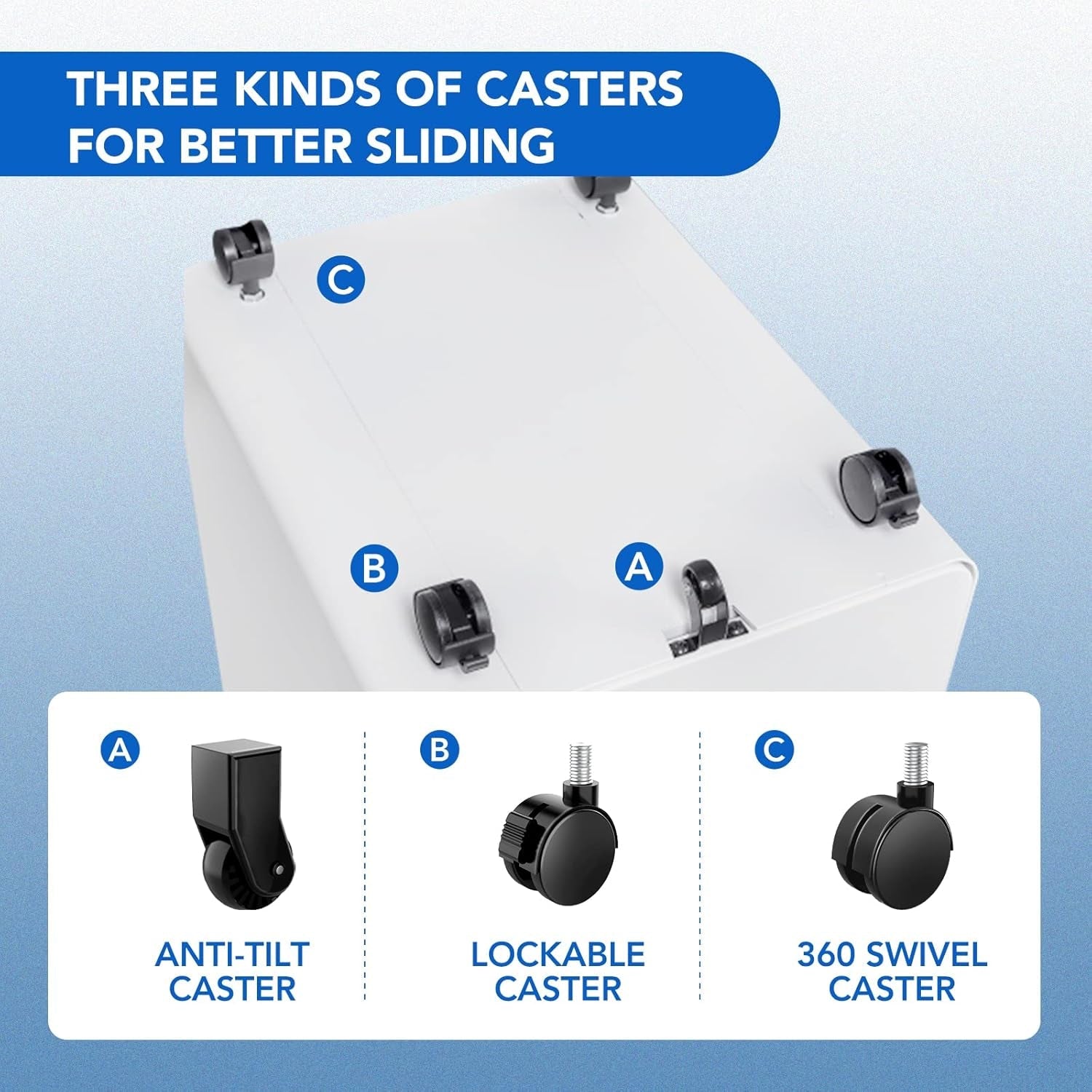 THREE KINDS OF CASTERS FOR BETTER SLIDING

C

B

A

A

ANTI-TILT CASTER

B

LOCKABLE CASTER

C

360 SWIVEL CASTER