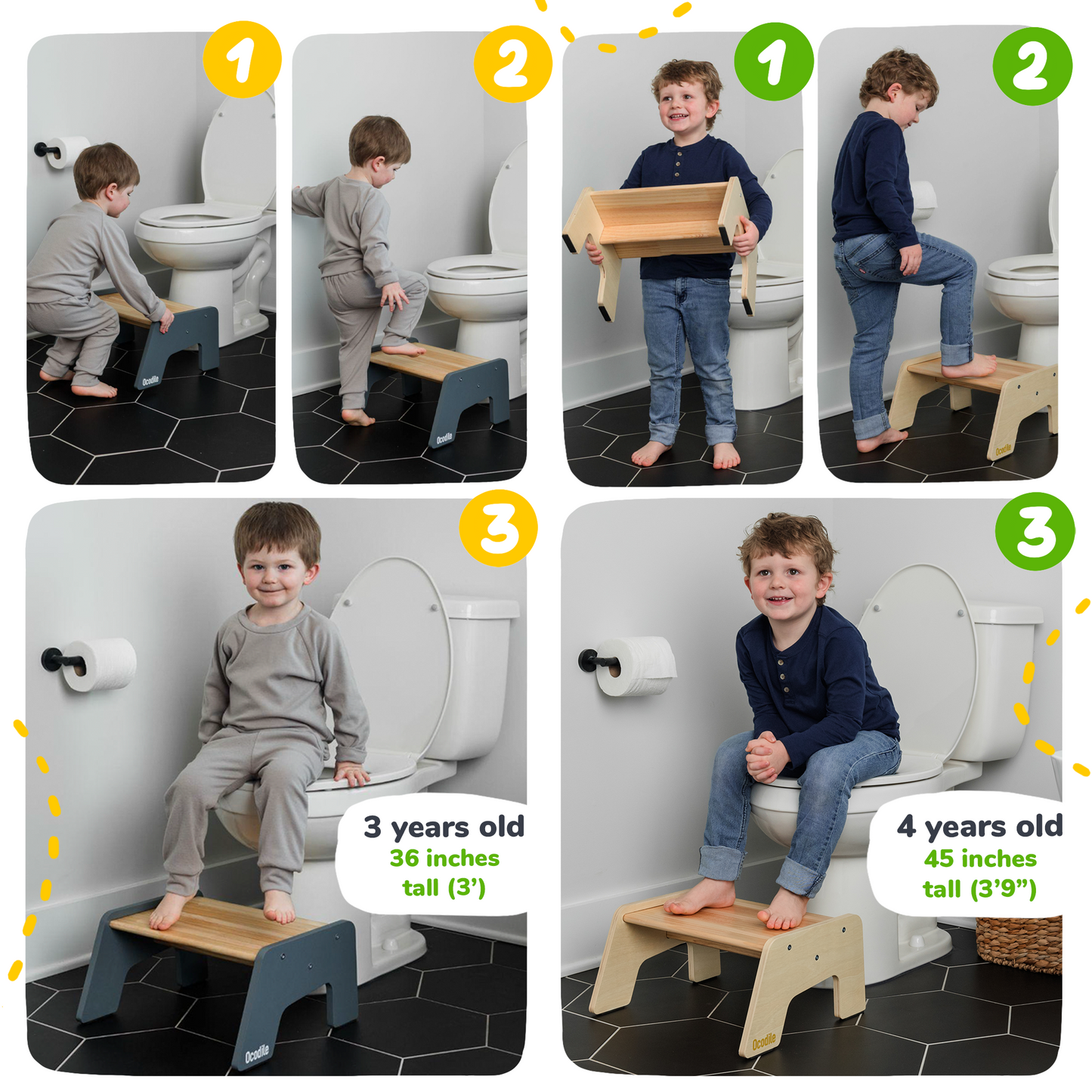 1

Ocodile

2

Ocodile

1

2

Ocodile

3

3 years old
36 inches
tall (3')

Ocodile

3

4 years old
45 inches
tall (3'9")

Ocodile