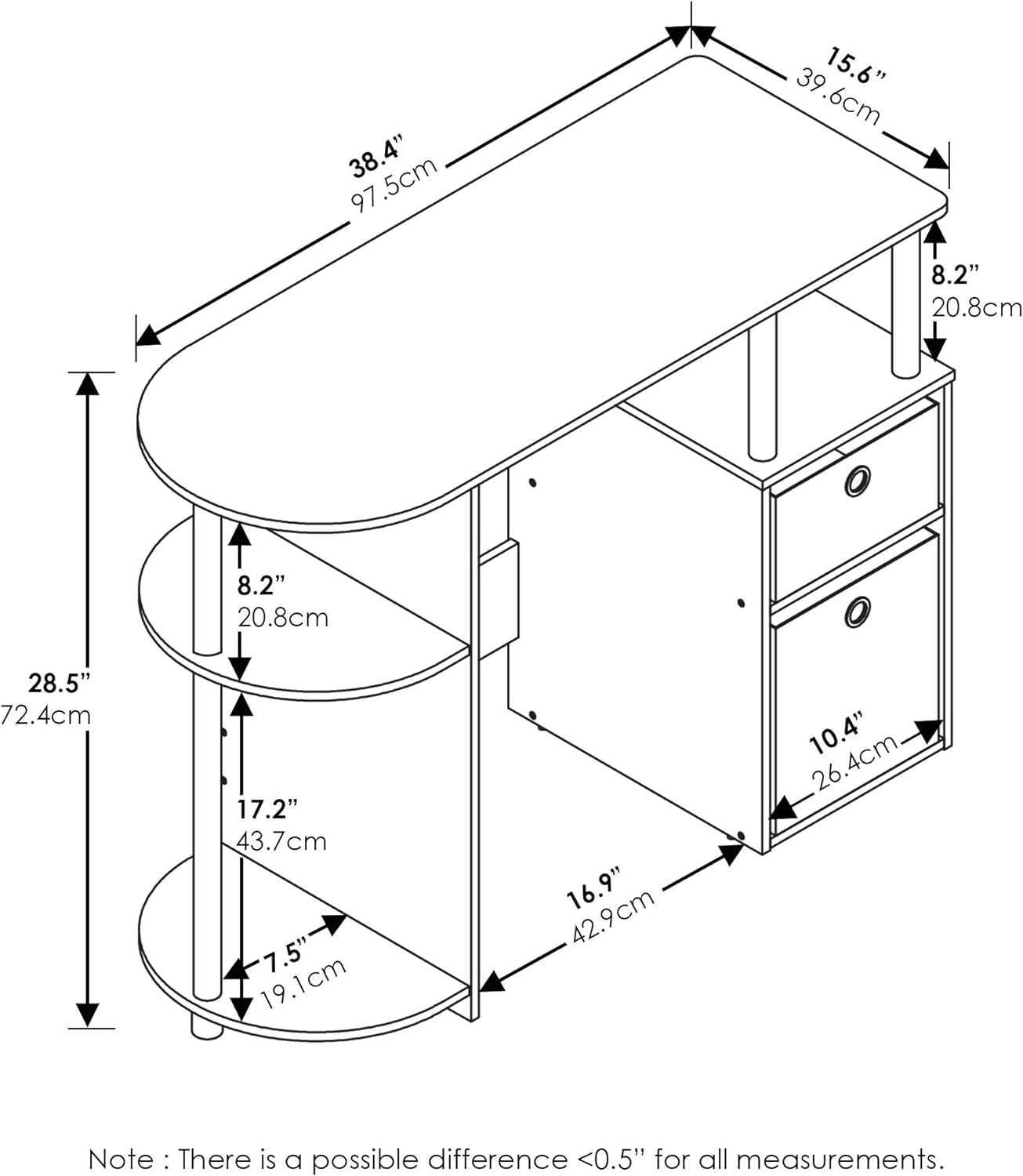 38.4”
97.5cm

15.6”
39.6cm

8.2”
20.8cm

28.5”
72.4cm

8.2”
20.8cm

17.2”
43.7cm

7.5”
19.1cm

16.9”
42.9cm

10.4”
26.4cm

Note : There is a possible difference <0.5” for all measurements.