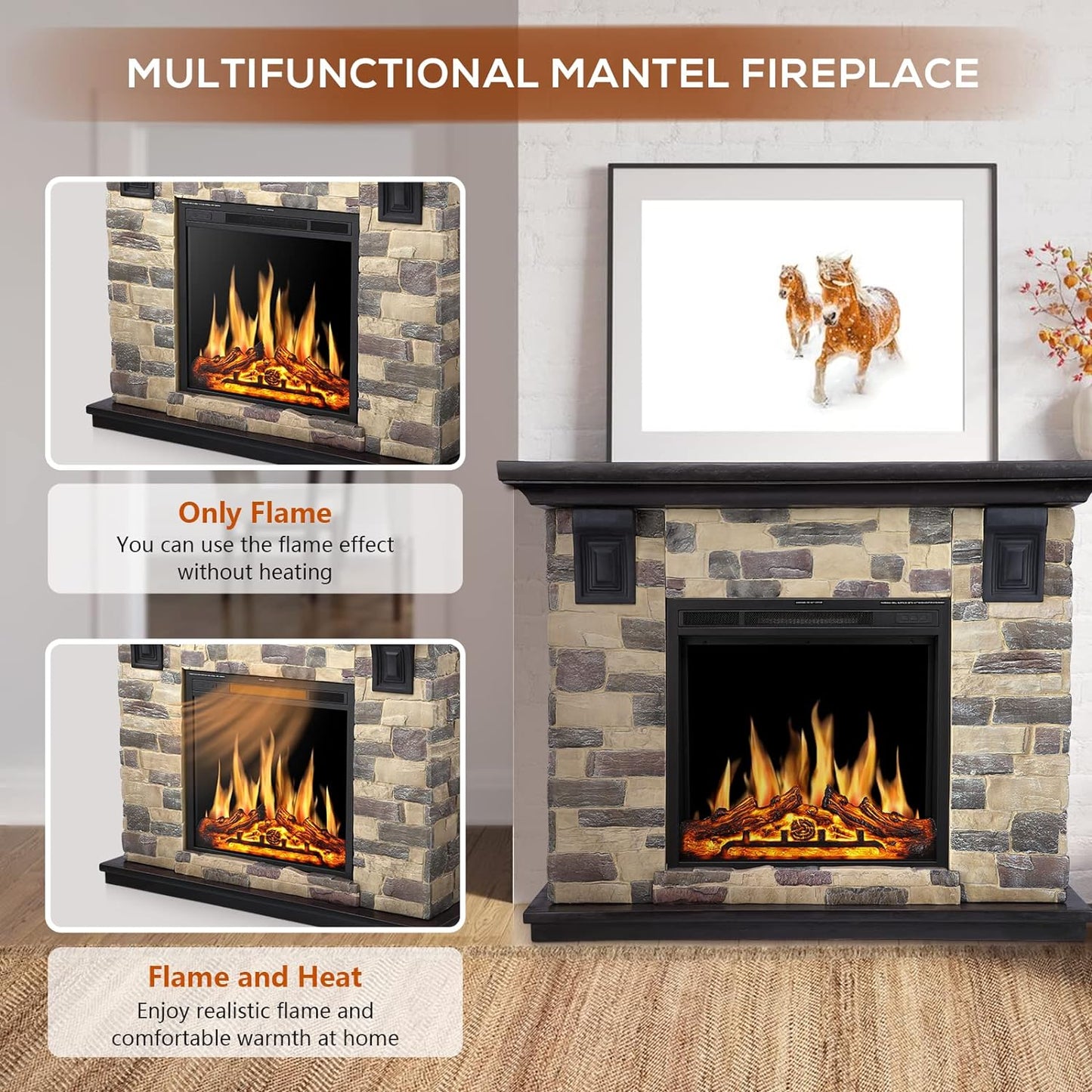 MULTIFUNCTIONAL MANTEL FIREPLACE

Only Flame
You can use the flame effect without heating

Flame and Heat
Enjoy realistic flame and comfortable warmth at home