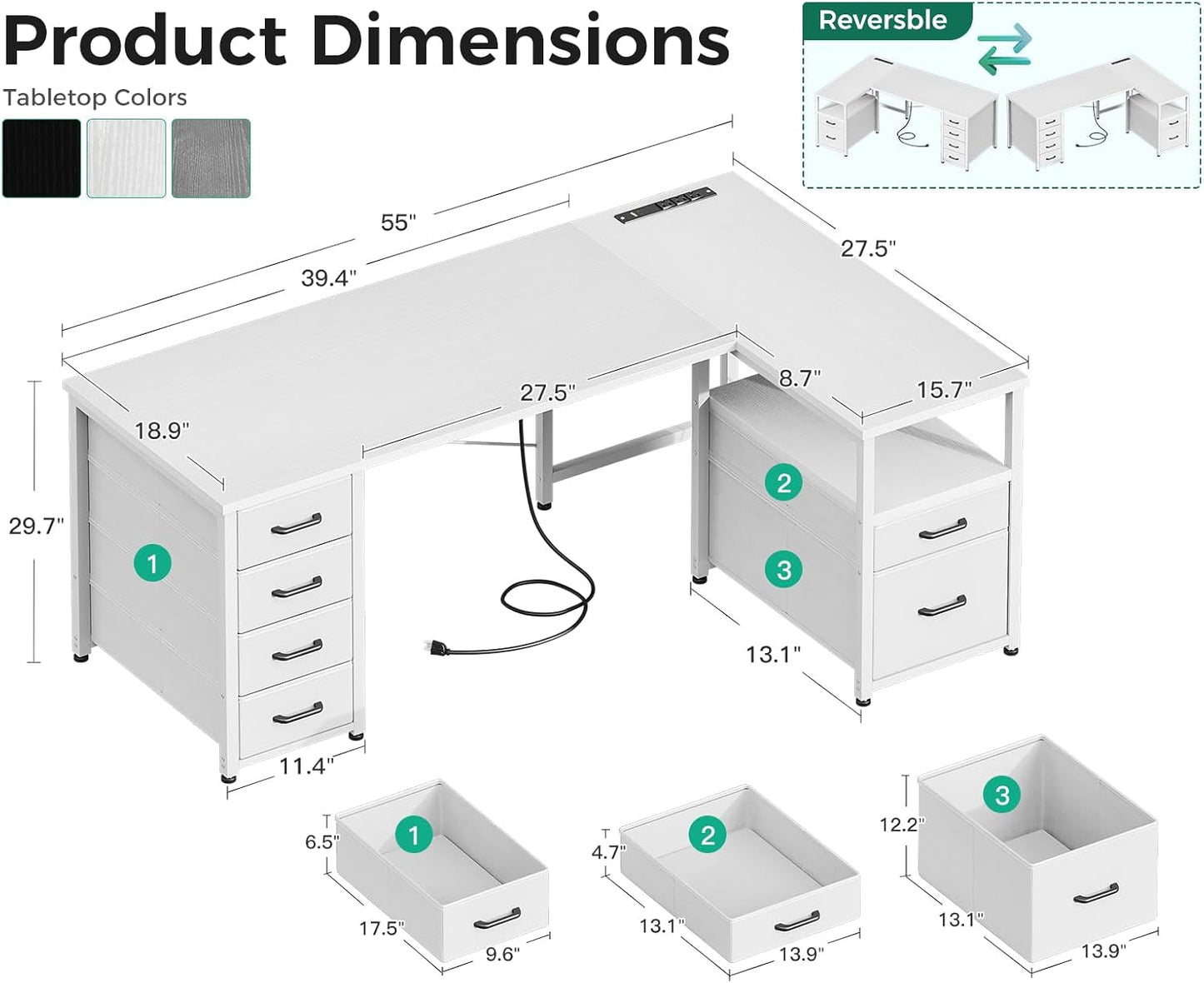 Product Dimensions

Tabletop Colors

Reversble

55"

39.4"

27.5"

27.5"

8.7"

15.7"

18.9"

29.7"

1

2

3

13.1"

11.4"

1

6.5"

17.5"

9.6"

2

4.7"

13.1"

13.9"

3

12.2"

13.1"

13.9"