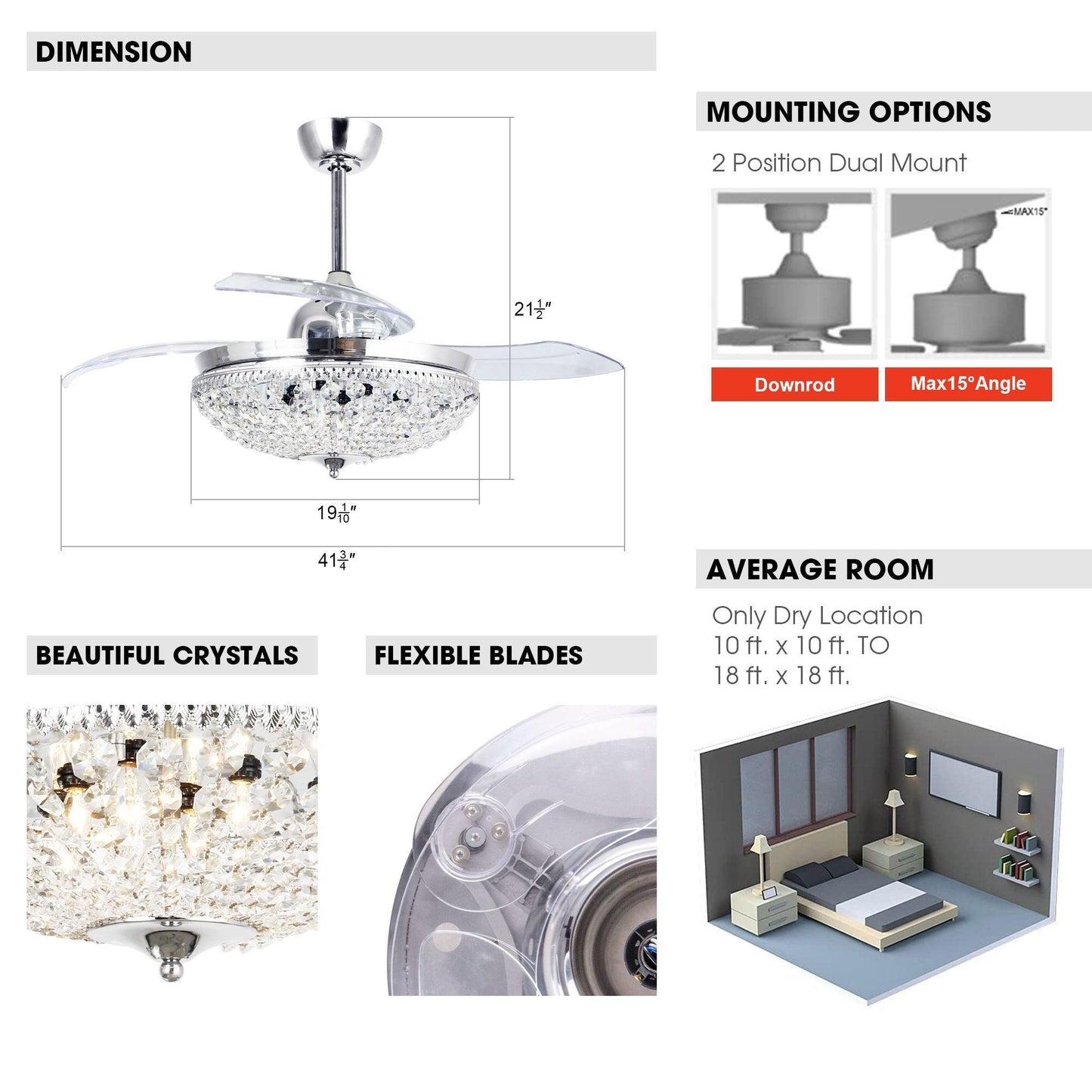 DIMENSION

$21\frac{1}{2}''$

$19\frac{1}{10}''$

$41\frac{3}{4}''$

MOUNTING OPTIONS

2 Position Dual Mount

MAX15°

Downrod

Max15°Angle

AVERAGE ROOM

Only Dry Location
10 ft. x 10 ft. TO
18 ft. x 18 ft.

BEAUTIFUL CRYSTALS

FLEXIBLE BLADES