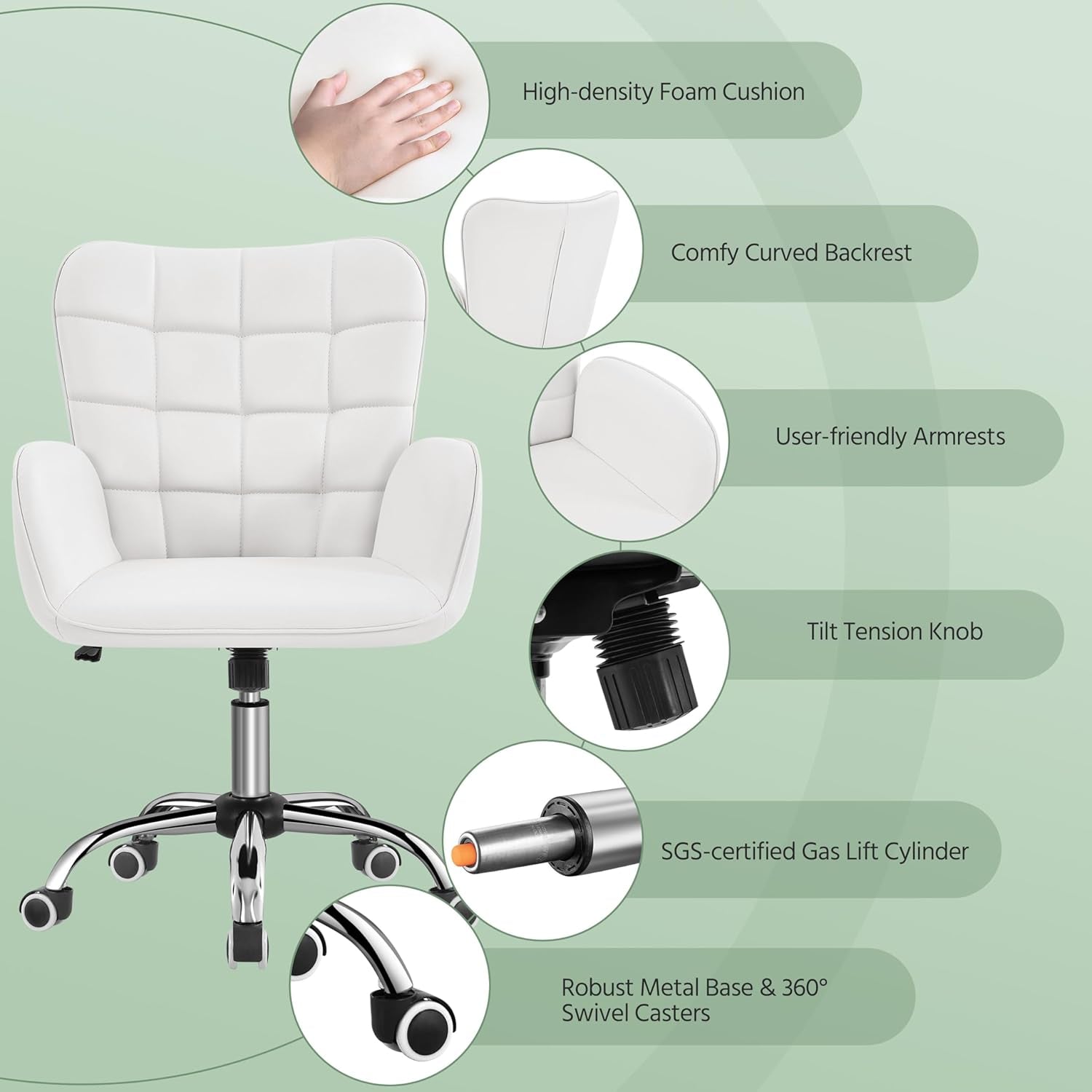 High-density Foam Cushion

Comfy Curved Backrest

User-friendly Armrests

Tilt Tension Knob

SGS-certified Gas Lift Cylinder

Robust Metal Base & 360° Swivel Casters