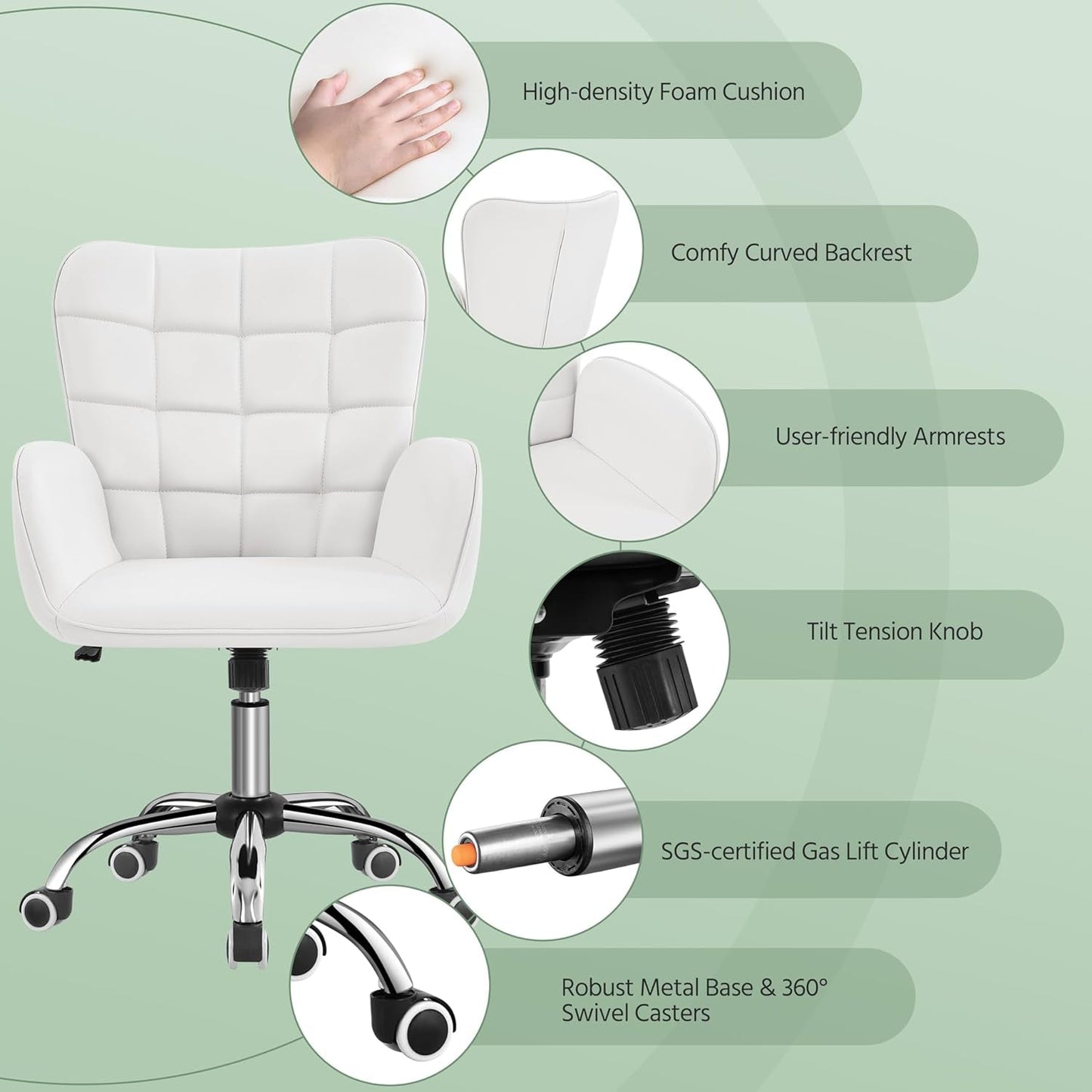 High-density Foam Cushion

Comfy Curved Backrest

User-friendly Armrests

Tilt Tension Knob

SGS-certified Gas Lift Cylinder

Robust Metal Base & 360° Swivel Casters