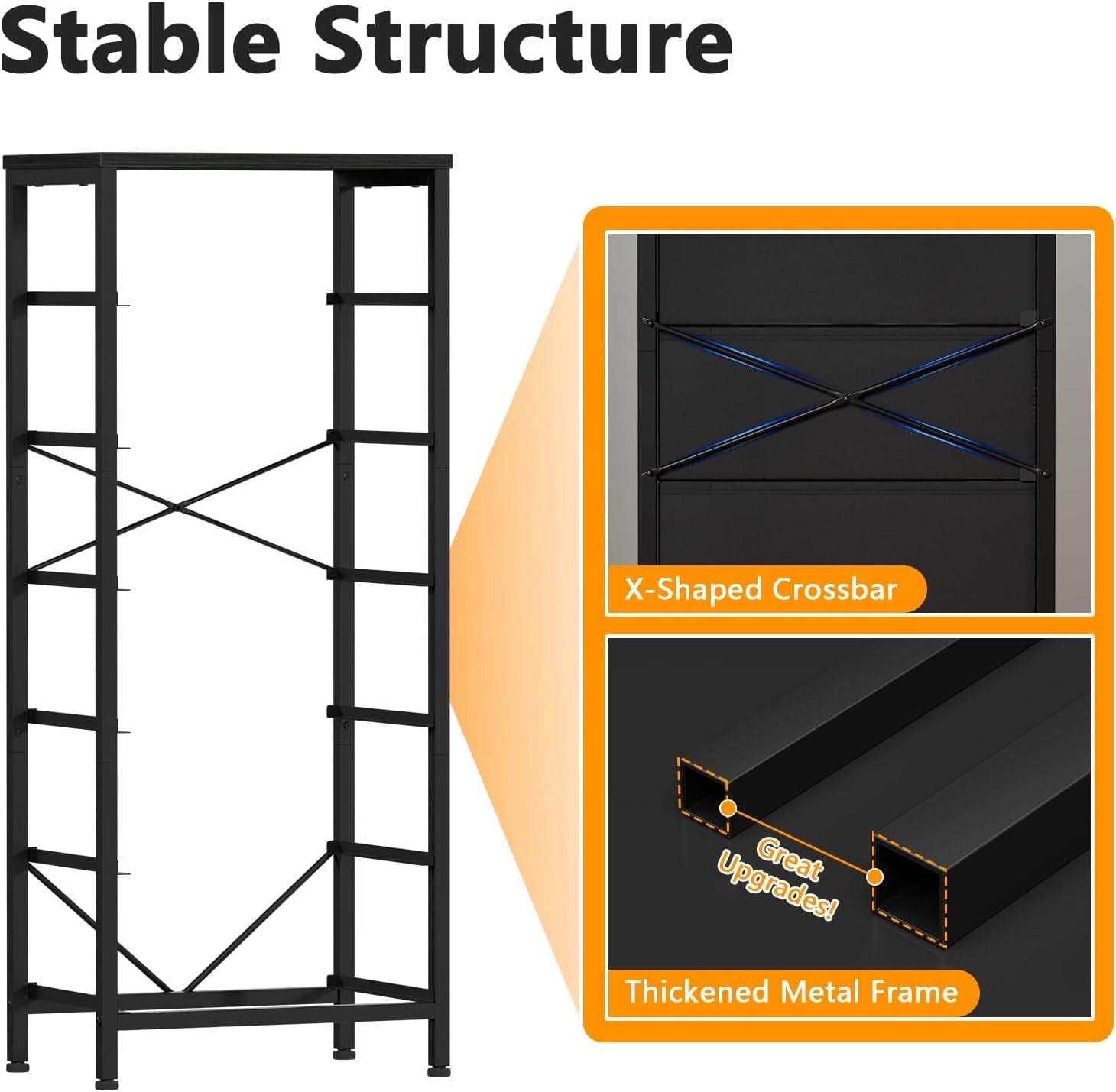 Stable Structure

X-Shaped Crossbar

Great Upgrades!

Thickened Metal Frame