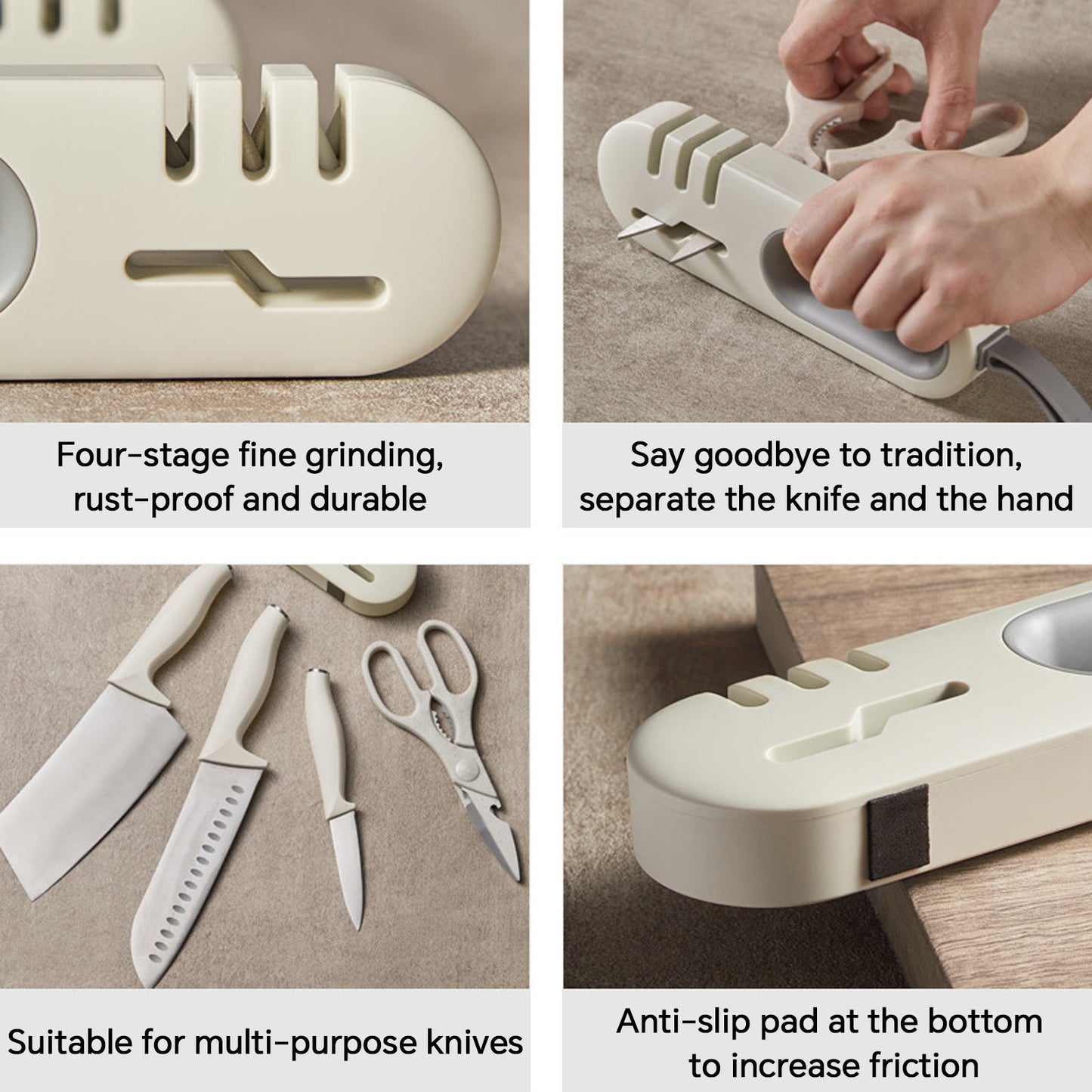 Four-stage fine grinding, rust-proof and durable

Say goodbye to tradition, separate the knife and the hand

Suitable for multi-purpose knives

Anti-slip pad at the bottom to increase friction