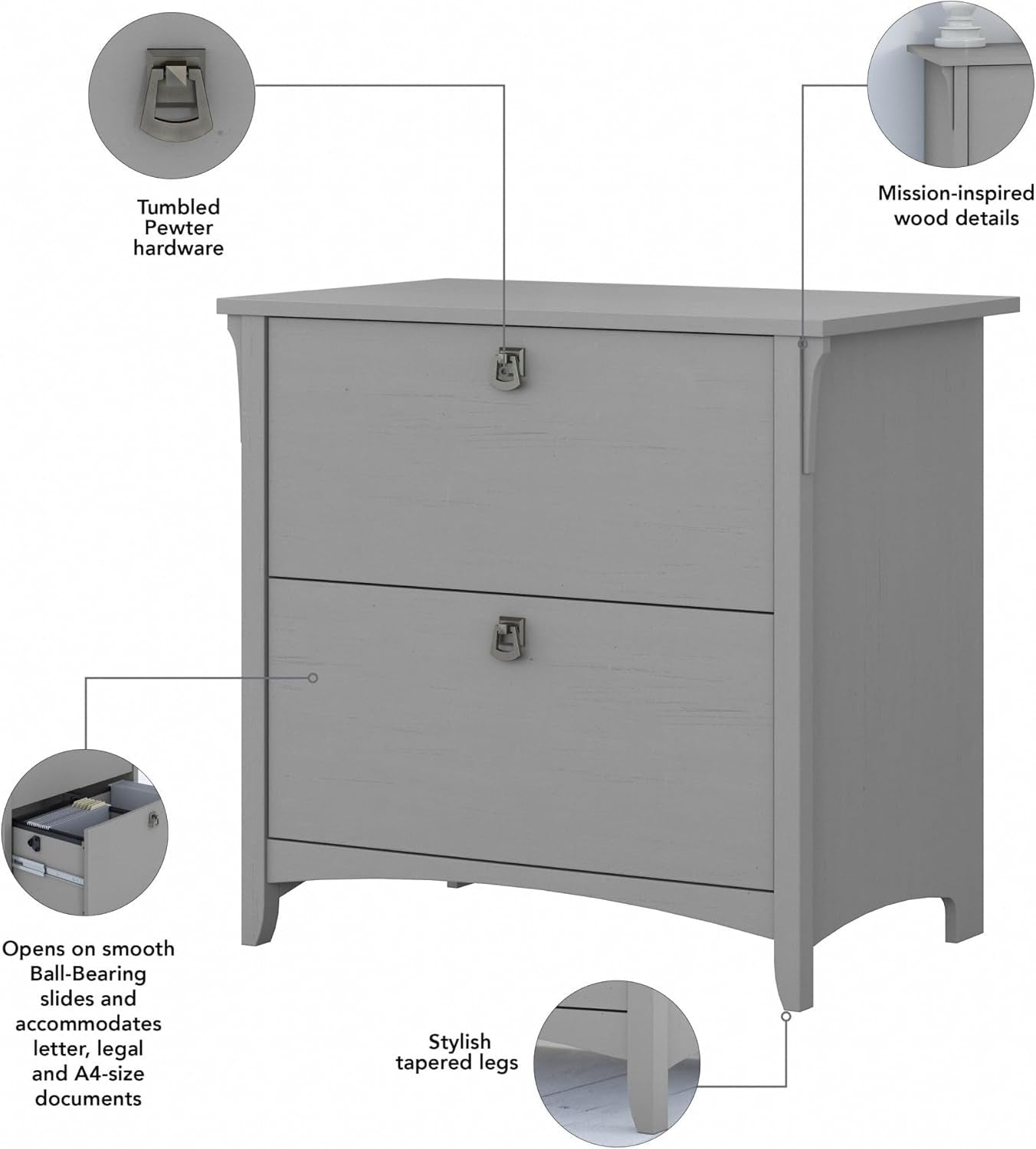 Tumbled Pewter hardware

Mission-inspired wood details

Opens on smooth Ball-Bearing slides and accommodates letter, legal and A4-size documents

Stylish tapered legs