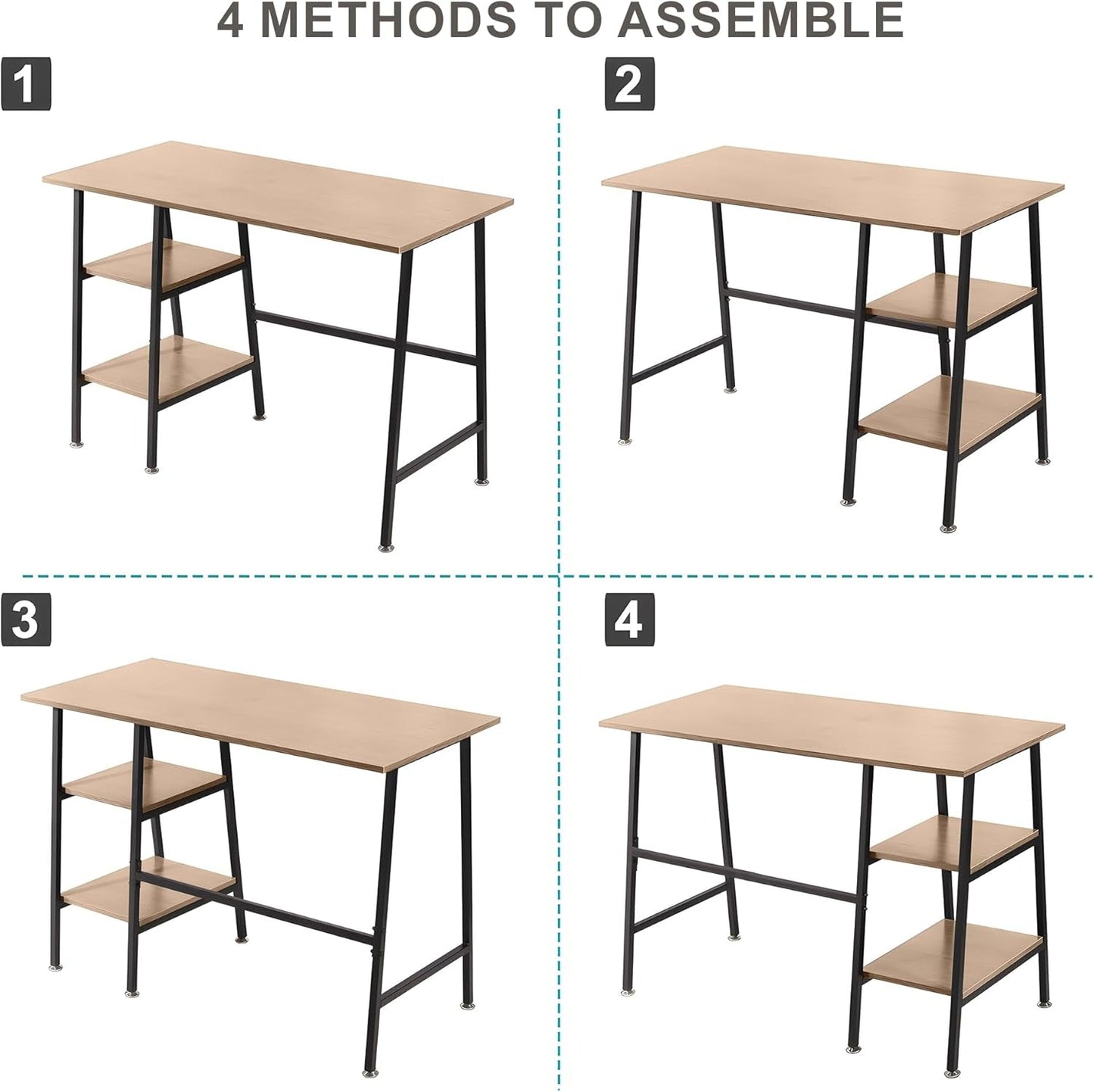 4 METHODS TO ASSEMBLE

1

2

3

4