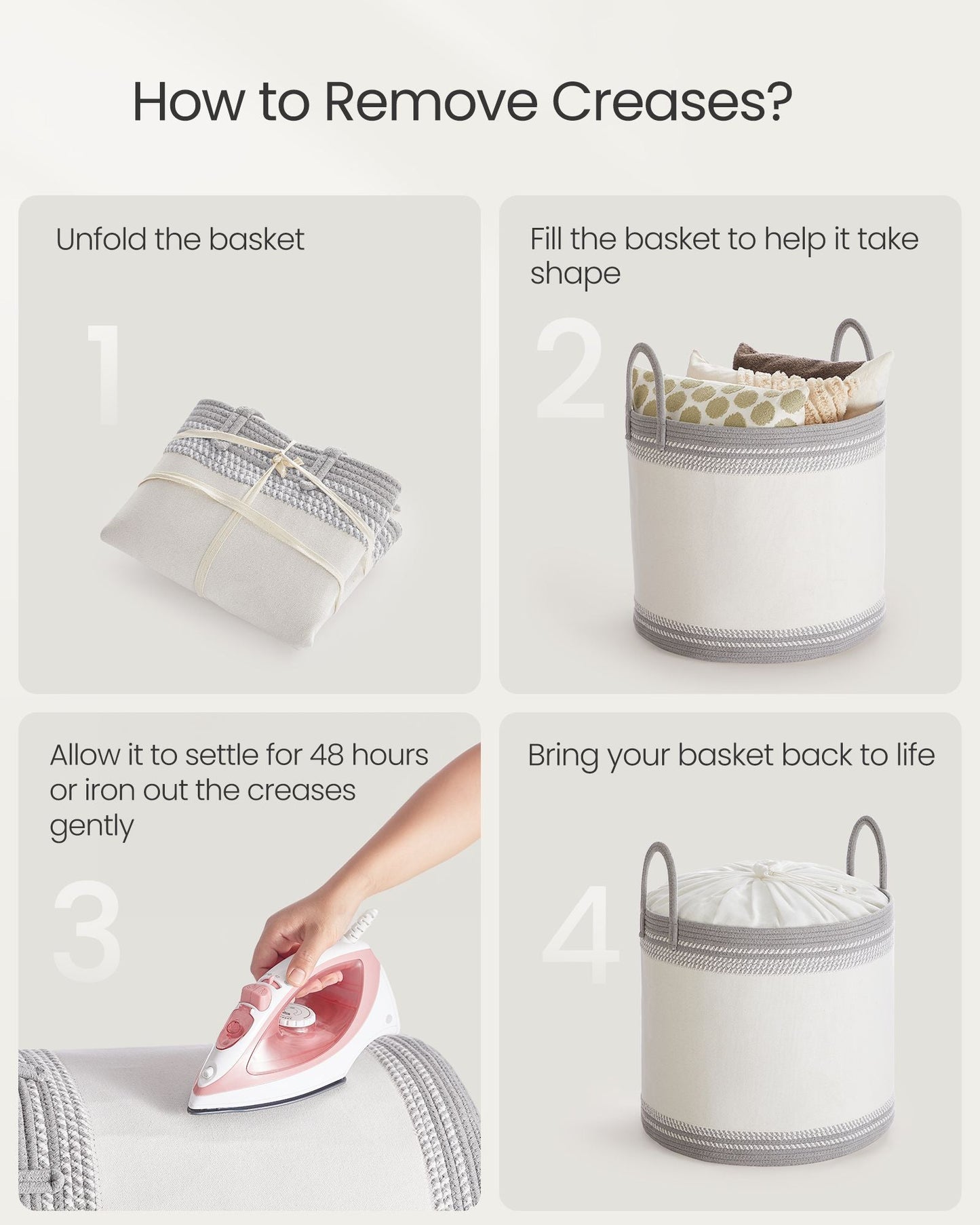 How to Remove Creases?

Unfold the basket

1

Fill the basket to help it take shape

2

Allow it to settle for 48 hours or iron out the creases gently

3

Bring your basket back to life

4