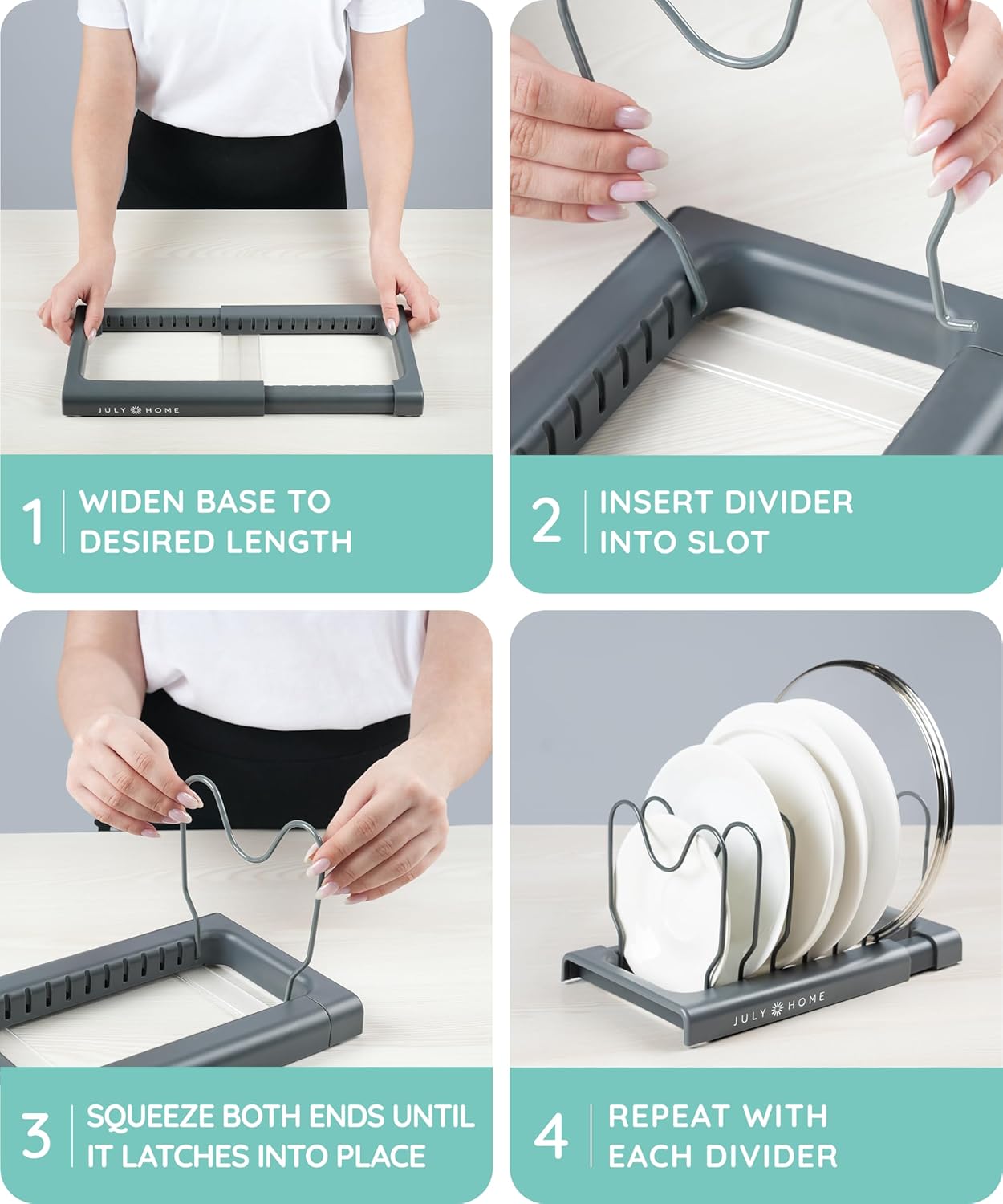 JULY HOME

1 WIDEN BASE TO DESIRED LENGTH

2 INSERT DIVIDER INTO SLOT

3 SQUEEZE BOTH ENDS UNTIL IT LATCHES INTO PLACE

JULY HOME

4 REPEAT WITH EACH DIVIDER