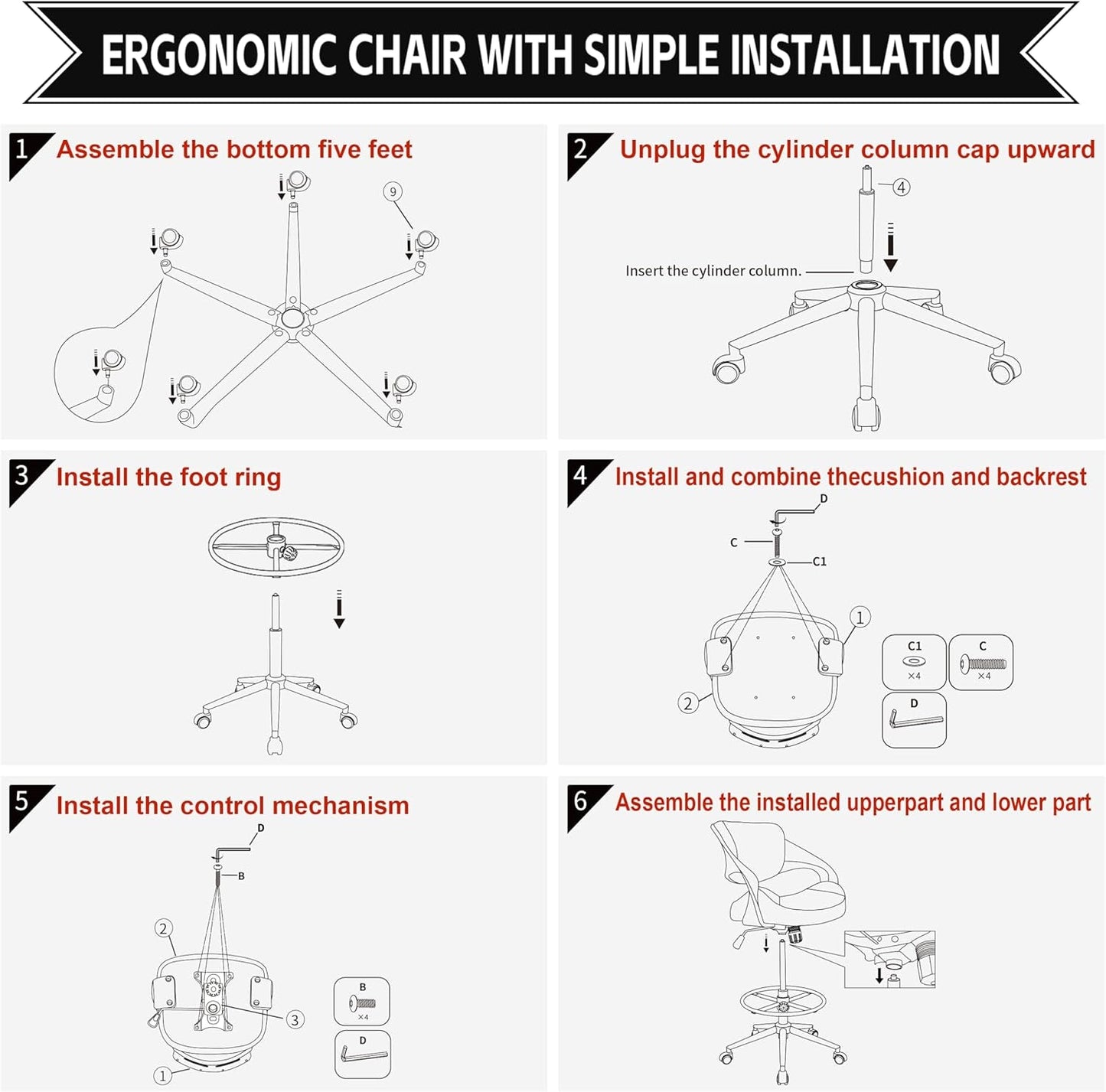 ERGONOMIC CHAIR WITH SIMPLE INSTALLATION

1 Assemble the bottom five feet

9

2 Unplug the cylinder column cap upward

4

Insert the cylinder column.

3 Install the foot ring

4 Install and combine thecushion and backrest

D

C

C1

1

2

C1
×4

C
×4

D

5 Install the control mechanism

D

B

2

3

1

B
×4

D

6 Assemble the installed upperpart and lower part